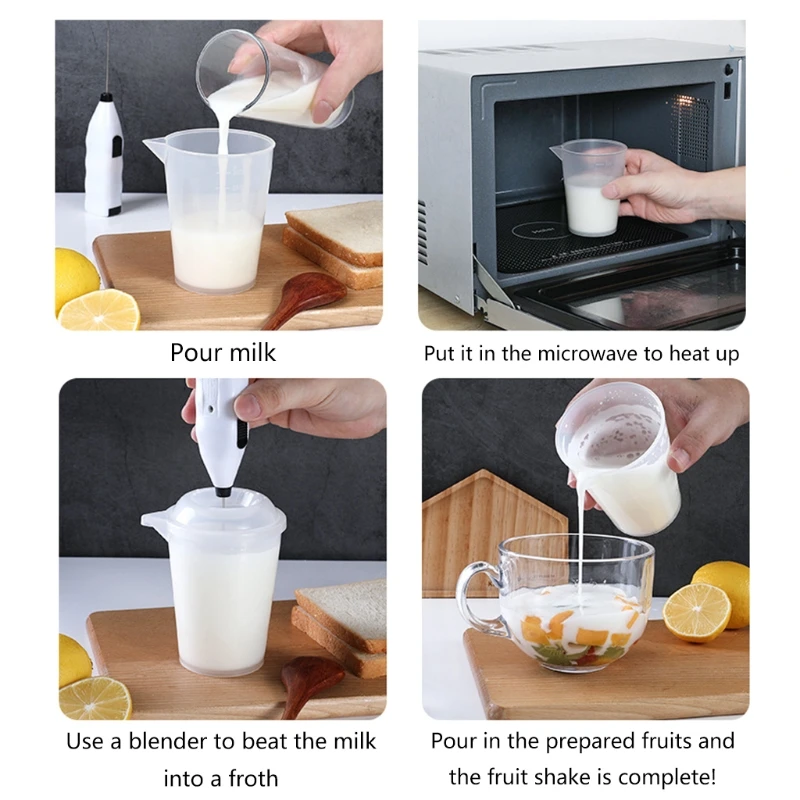 Pour milk

Put it in the microwave to heat up

Use a blender to beat the milk into a froth

Pour in the prepared fruits and the fruit shake is complete!