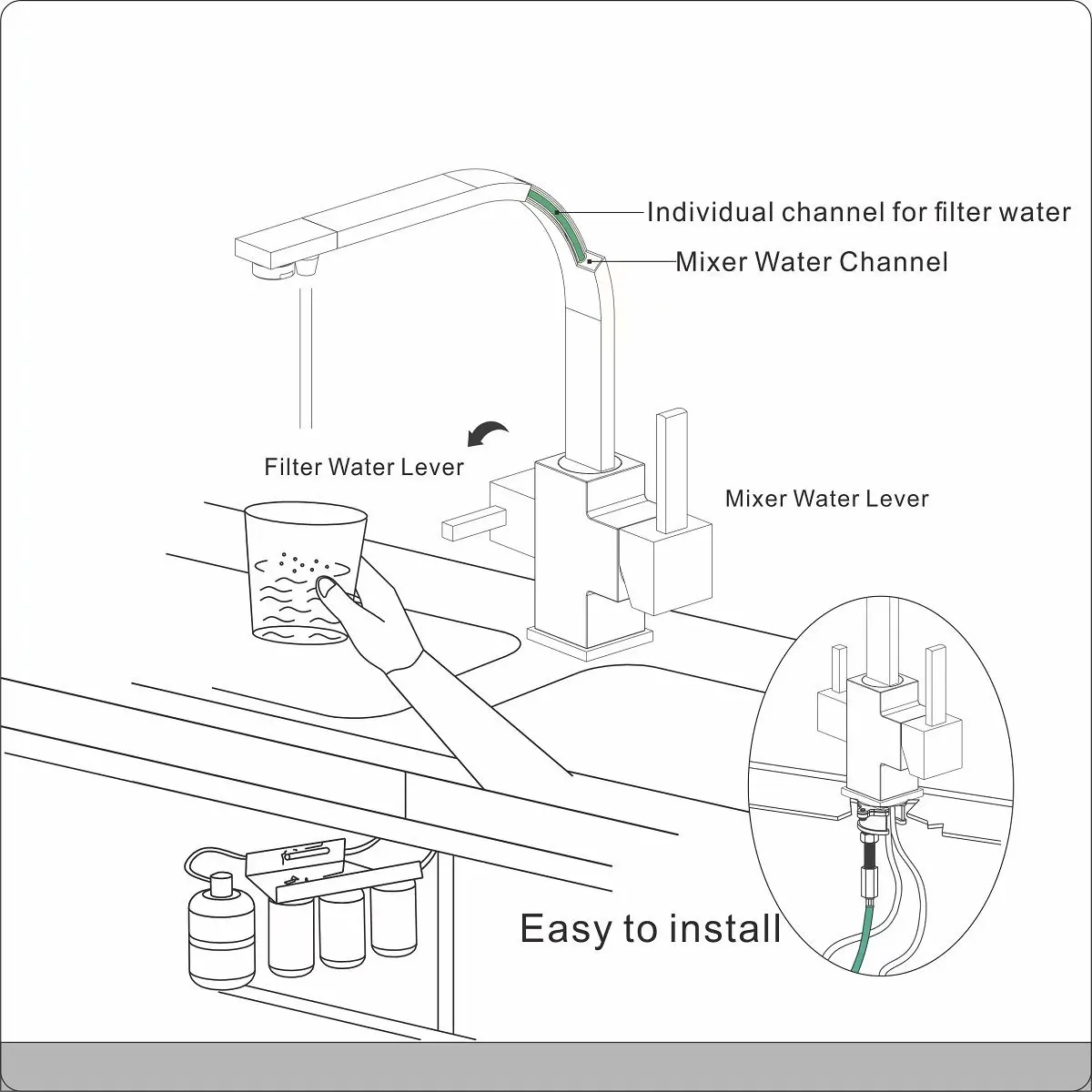 Individual channel for filter water

Mixer Water Channel

Filter Water Lever

Mixer Water Lever

Easy to install