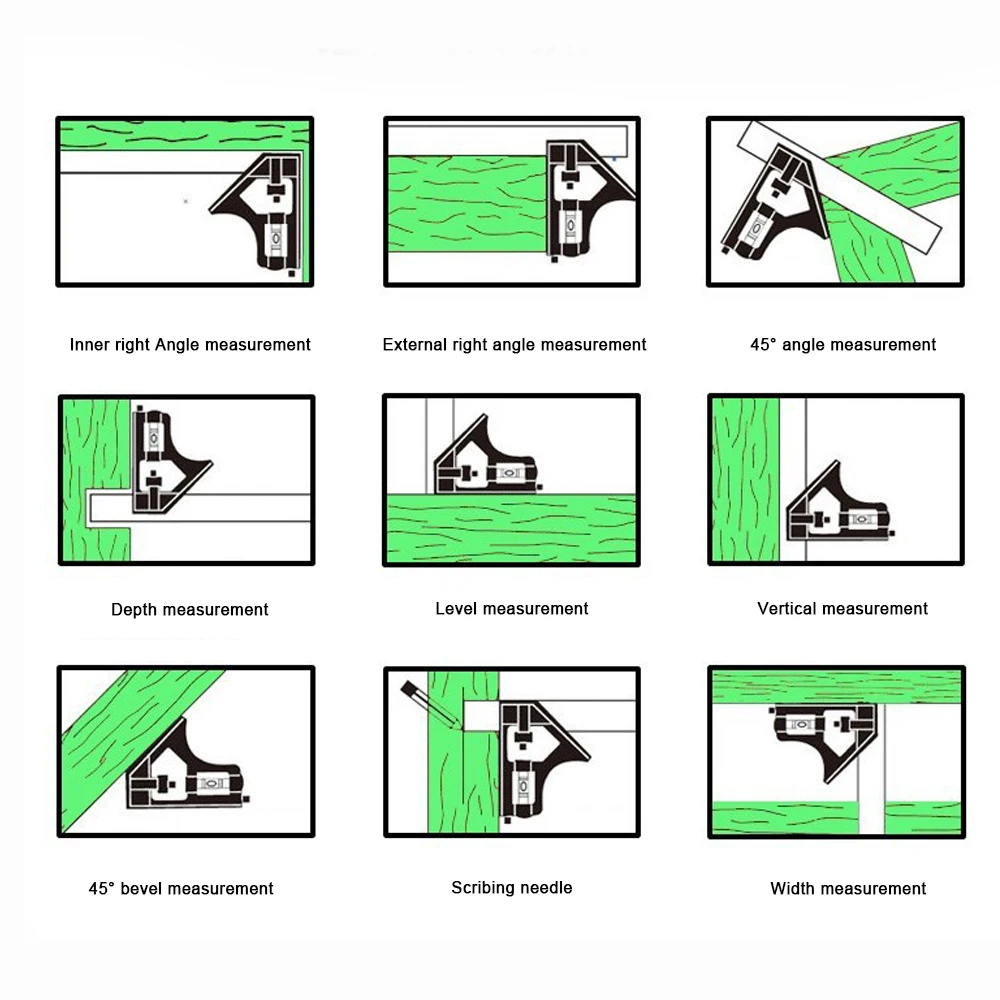 Inner right Angle measurement

External right angle measurement

45° angle measurement

Depth measurement

Level measurement

Vertical measurement

45° bevel measurement

Scribing needle

Width measurement