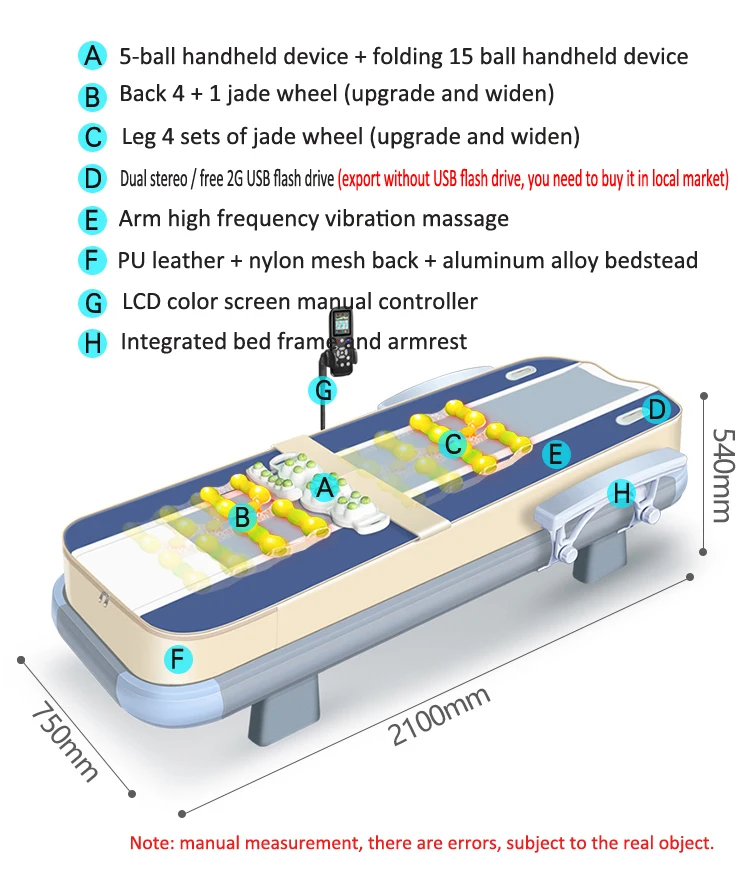 A 5-ball handheld device + folding 15 ball handheld device
B Back 4 + 1 jade wheel (upgrade and widen)
C Leg 4 sets of jade wheel (upgrade and widen)
D Dual stereo / free 2G USB flash drive (export without USB flash drive, you need to buy it in local market)
E Arm high frequency vibration massage
F PU leather + nylon mesh back + aluminum alloy bedstead
G LCD color screen manual controller
H Integrated bed frame and armrest

G
D
C
E
A
H
B
540mm
F
750mm
2100mm

Note: manual measurement, there are errors, subject to the real object.