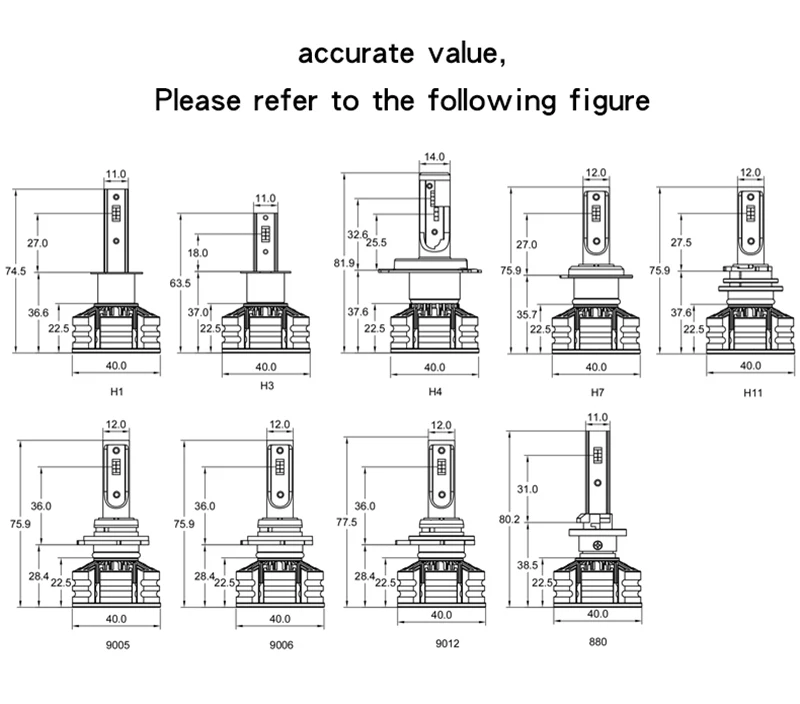 accurate value,

Please refer to the following figure

11.0
27.0
74.5
36.6
22.5
40.0
H1

11.0
18.0
63.5
37.0
22.5
40.0
H3

14.0
32.6
25.5
81.9
37.6
22.5
40.0
H4

12.0
27.0
75.9
35.7
22.5
40.0
H7

12.0
27.5
75.9
37.6
22.5
40.0
H11

12.0
36.0
75.9
28.4
22.5
40.0
9005

12.0
36.0
75.9
28.4
22.5
40.0
9006

12.0
36.0
77.5
28.4
22.5
40.0
9012

11.0
31.0
80.2
38.5
22.5
40.0
880