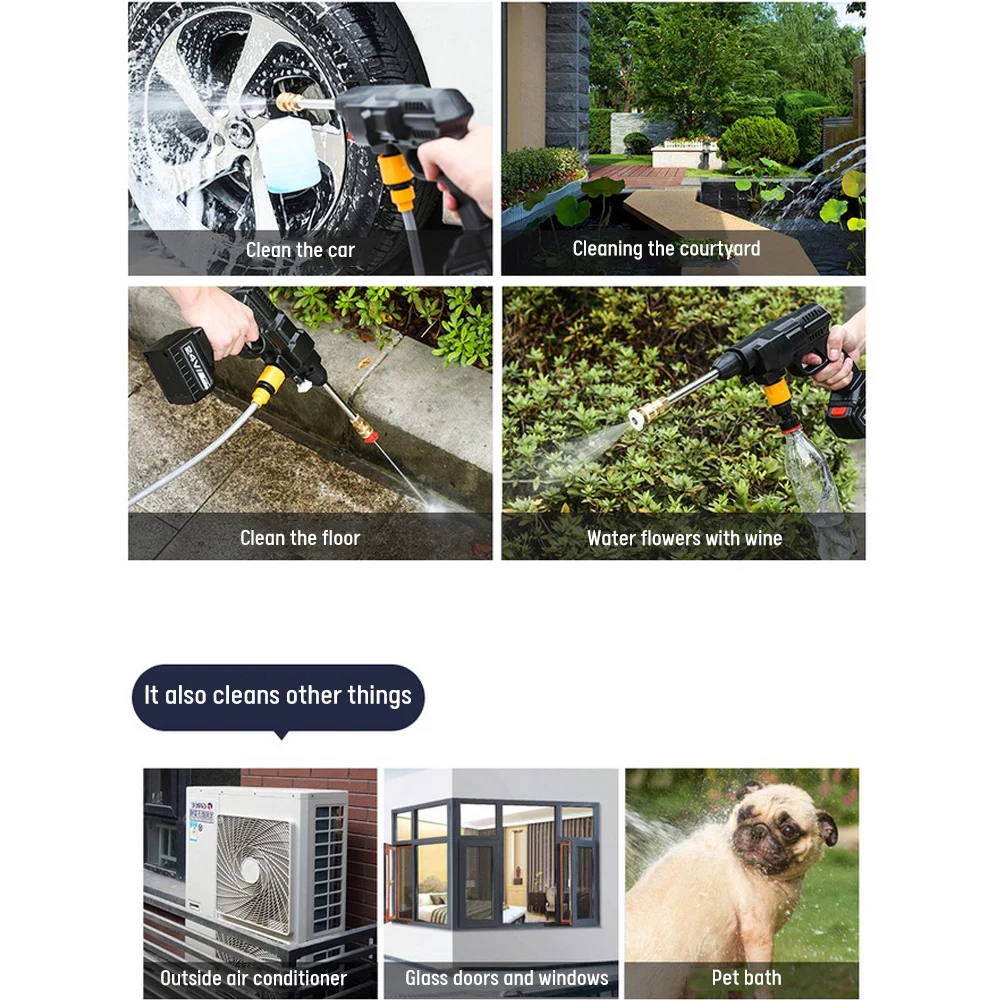 Clean the car

Cleaning the courtyard

Clean the floor

Water flowers with wine

It also cleans other things

Outside air conditioner

Glass doors and windows

Pet bath