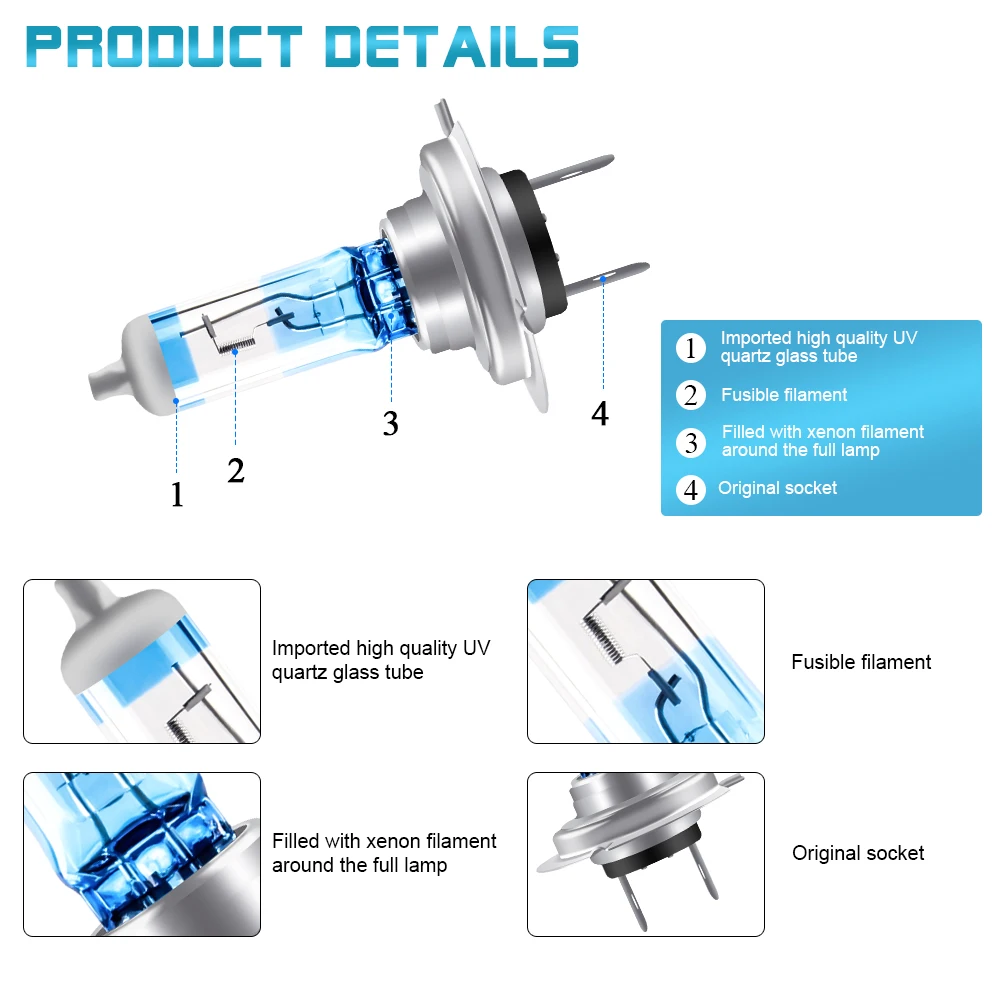 PRODUCT DETAILS

1
2
3
4

1 Imported high quality UV quartz glass tube
2 Fusible filament
3 Filled with xenon filament around the full lamp
4 Original socket

Imported high quality UV quartz glass tube

Fusible filament

Filled with xenon filament around the full lamp

Original socket