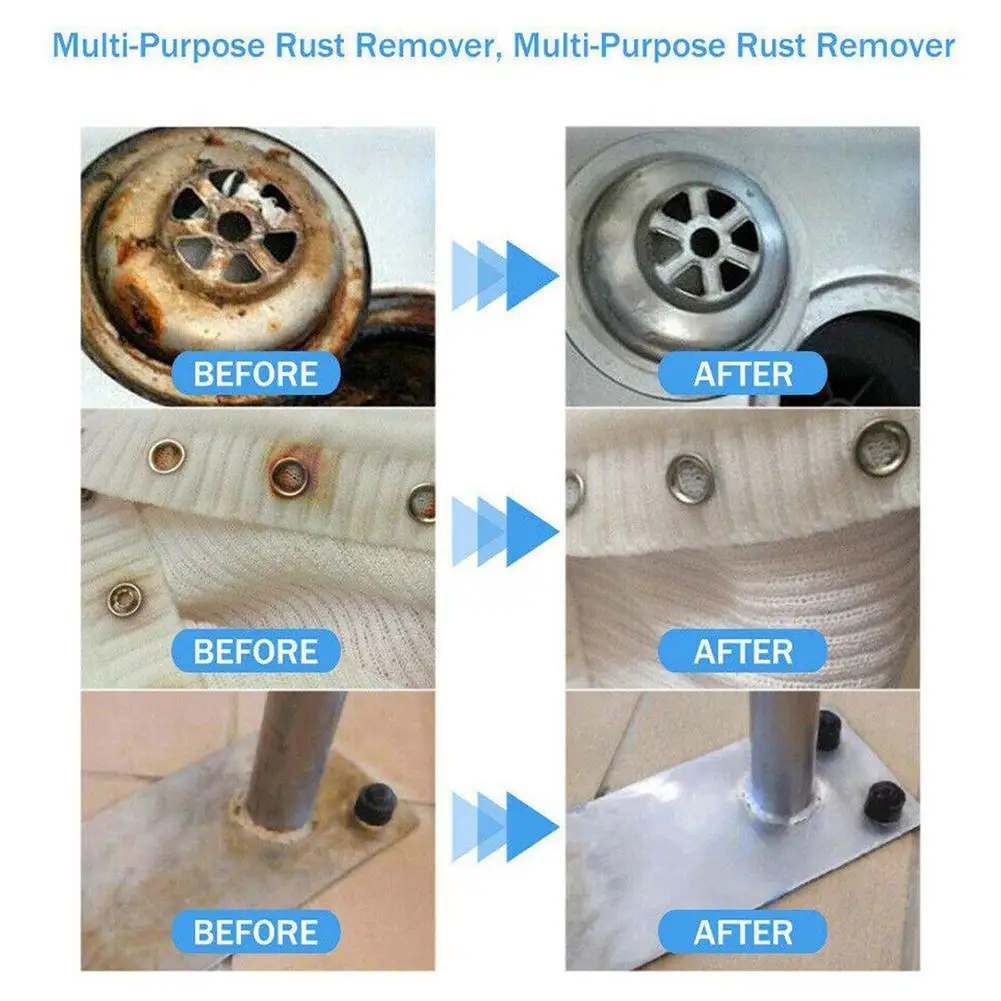 Multi-Purpose Rust Remover, Multi-Purpose Rust Remover

BEFORE

AFTER

BEFORE

AFTER

BEFORE

AFTER