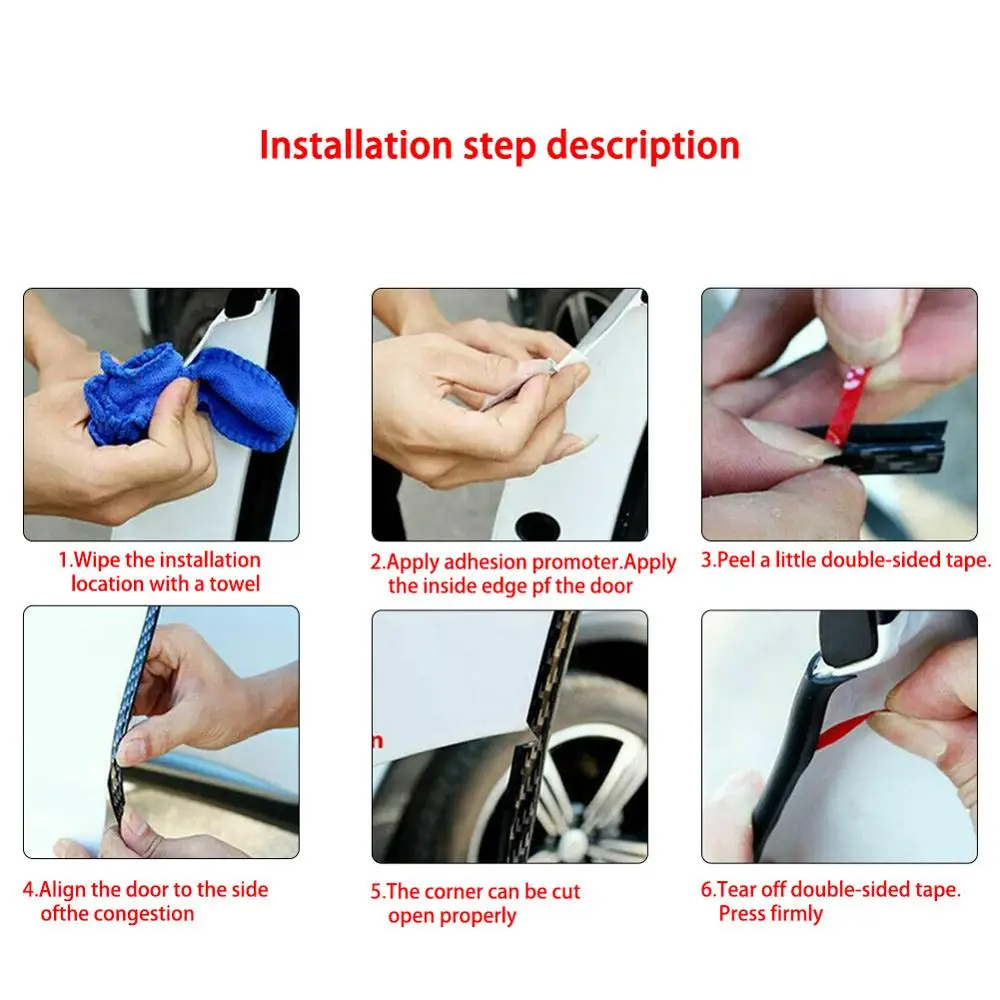 Installation step description

1.Wipe the installation location with a towel

2.Apply adhesion promoter.Apply the inside edge pf the door

3.Peel a little double-sided tape.

4.Align the door to the side ofthe congestion

5.The corner can be cut open properly

6.Tear off double-sided tape. Press firmly