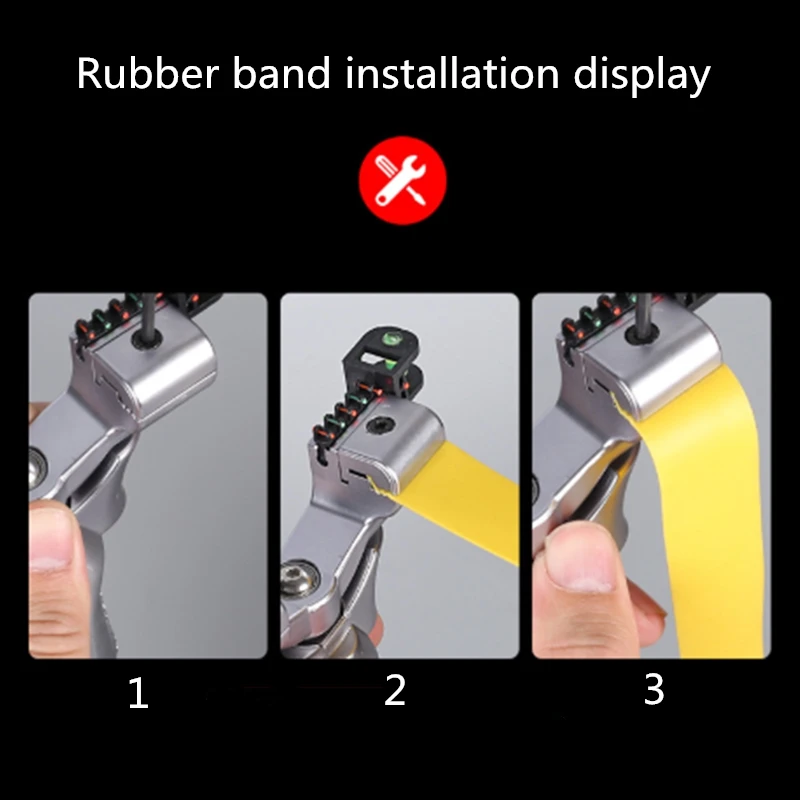 Rubber band installation display

1

2

3