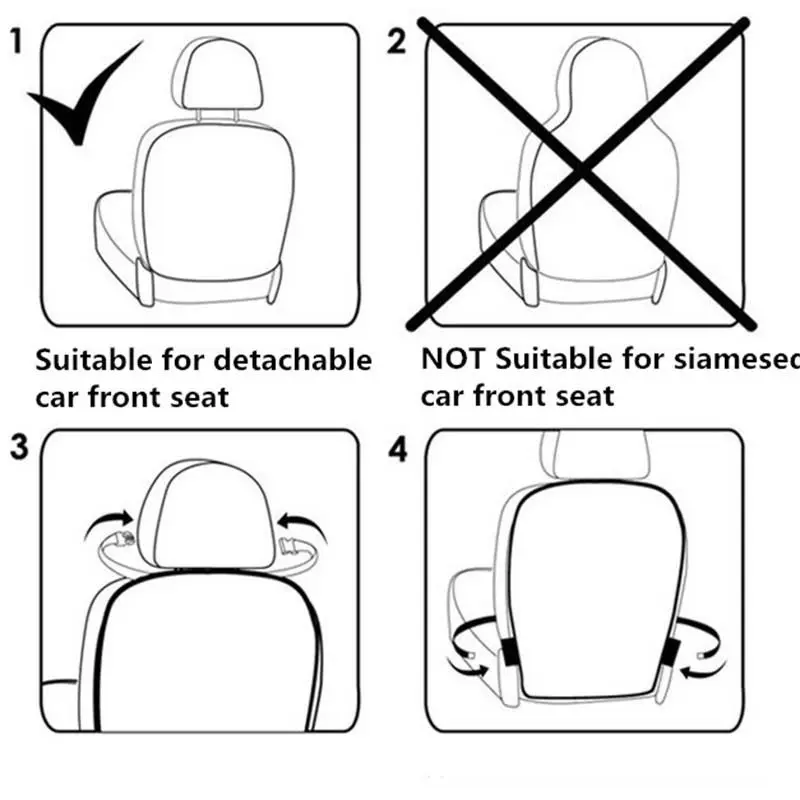 1

Suitable for detachable car front seat

2

NOT Suitable for siamesed car front seat

3

4