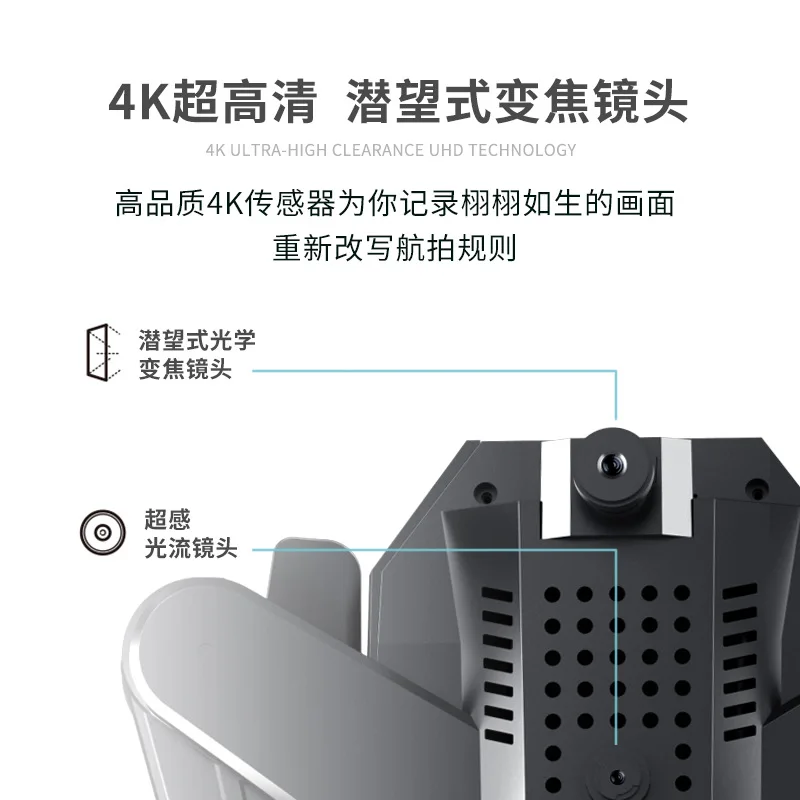 4K超高清 潜望式变焦镜头

4K ULTRA-HIGH CLEARANCE UHD TECHNOLOGY

高品质4K传感器为你记录栩栩如生的画面
重新改写航拍规则

潜望式光学
变焦镜头

超感
光流镜头