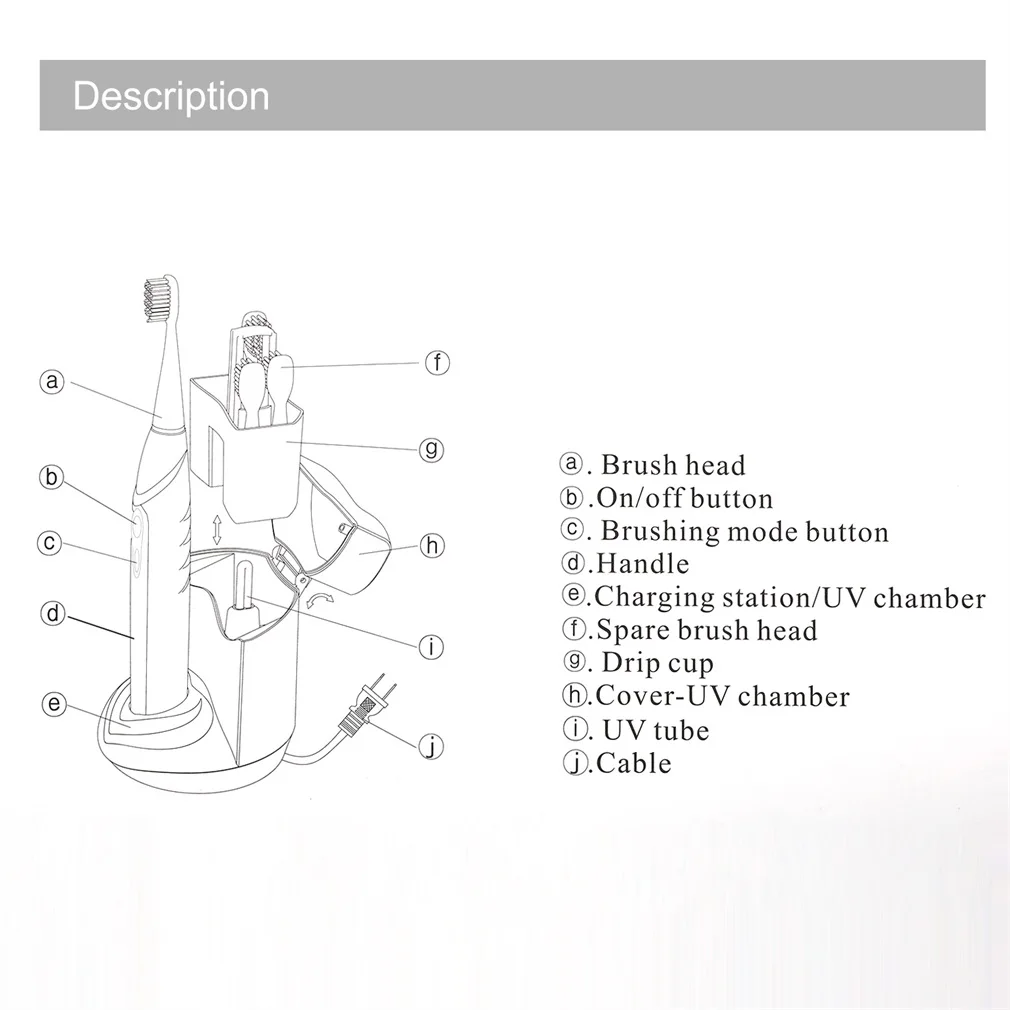 Description

ⓐ
ⓑ
ⓒ
ⓓ
ⓔ
ⓕ
ⓖ
ⓗ
ⓘ
ⓙ

ⓐ. Brush head
ⓑ.On/off button
ⓒ. Brushing mode button
ⓓ.Handle
ⓔ.Charging station/UV chamber
ⓕ.Spare brush head
ⓖ. Drip cup
ⓗ.Cover-UV chamber
ⓘ. UV tube
ⓙ.Cable