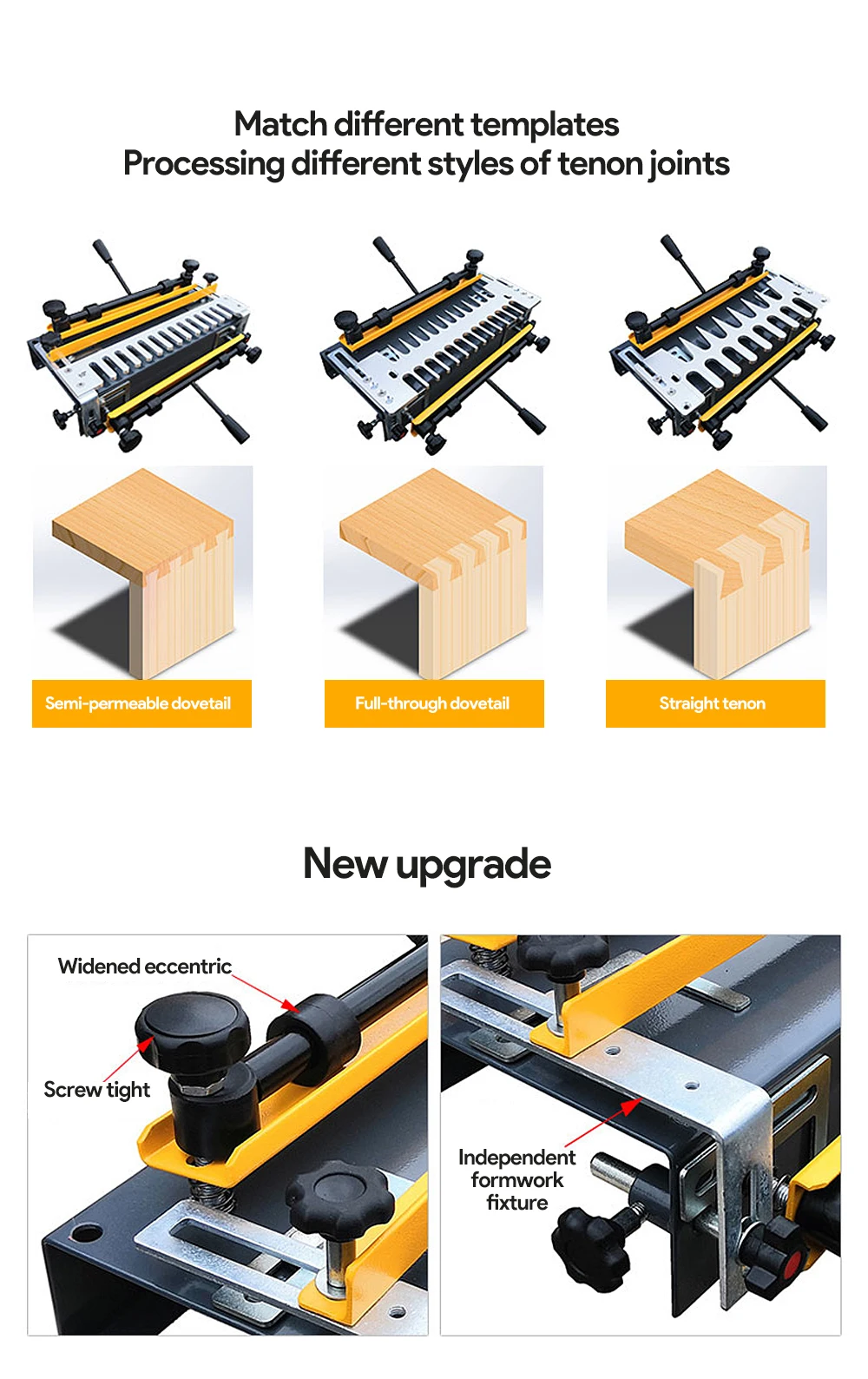 Match different templates
Processing different styles of tenon joints

Semi-permeable dovetail

Full-through dovetail

Straight tenon

New upgrade

Widened eccentric

Screw tight

Independent formwork fixture