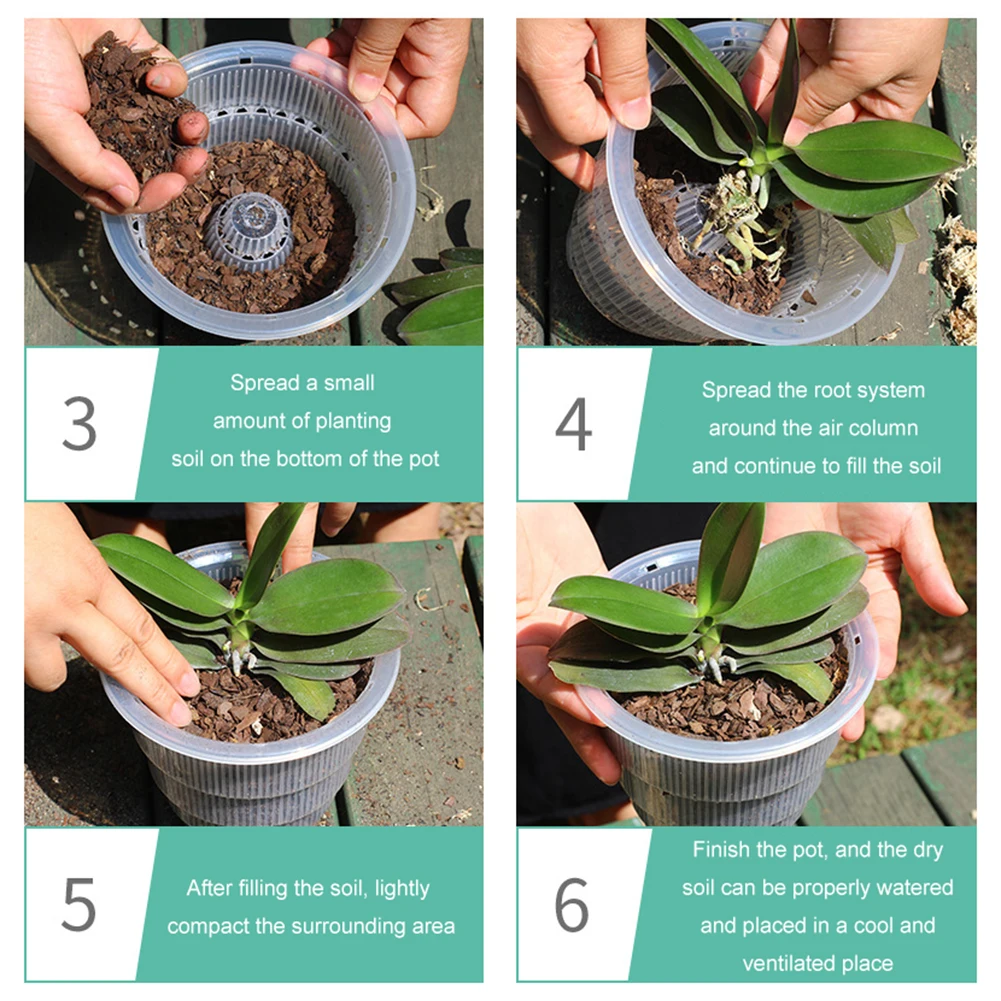 3

Spread a small amount of planting soil on the bottom of the pot

4

Spread the root system around the air column and continue to fill the soil

5

After filling the soil, lightly compact the surrounding area

6

Finish the pot, and the dry soil can be properly watered and placed in a cool and ventilated place