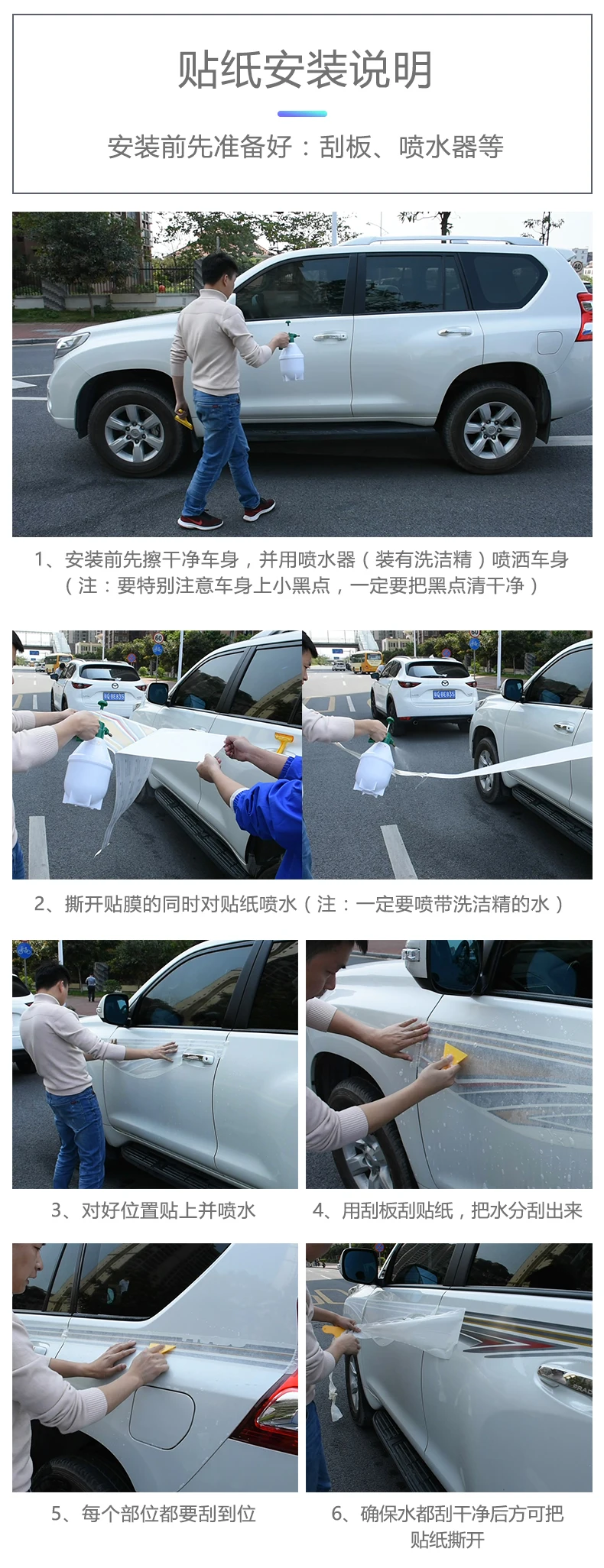 贴纸安装说明

安装前先准备好：刮板、喷水器等

1、安装前先擦干净车身，并用喷水器（装有洗洁精）喷洒车身（注：要特别注意车身上小黑点，一定要把黑点清干净）

2、撕开贴膜的同时对贴纸喷水（注：一定要喷带洗洁精的水）

3、对好位置贴上并喷水

4、用刮板刮贴纸，把水分刮出来

5、每个部位都要刮到位

6、确保水都刮干净后方可把贴纸撕开