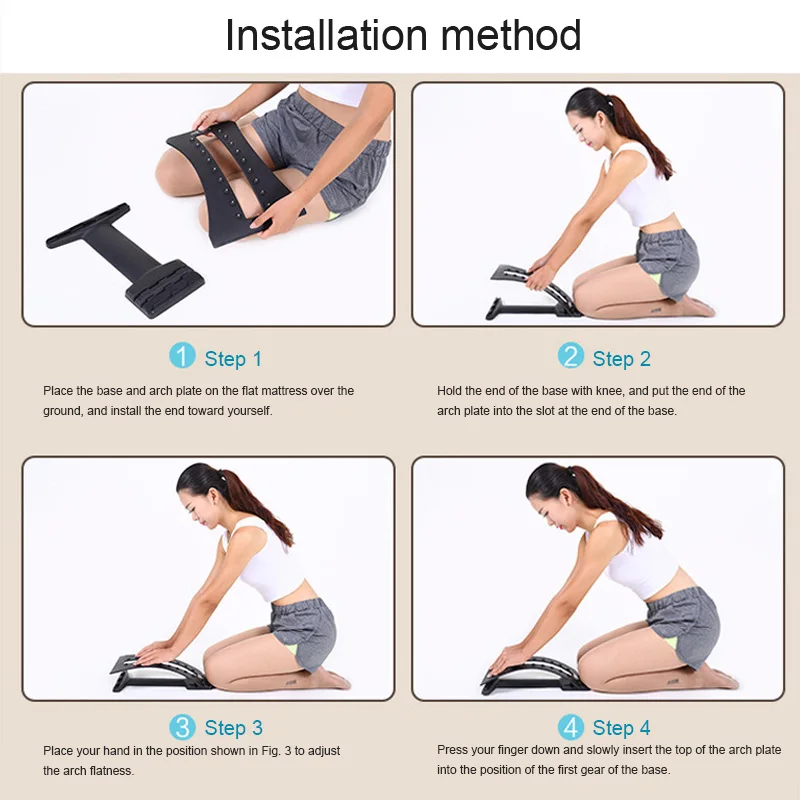 Installation method

1 Step 1

Place the base and arch plate on the flat mattress over the ground, and install the end toward yourself.

2 Step 2

Hold the end of the base with knee, and put the end of the arch plate into the slot at the end of the base.

3 Step 3

Place your hand in the position shown in Fig. 3 to adjust the arch flatness.

4 Step 4

Press your finger down and slowly insert the top of the arch plate into the position of the first gear of the base.