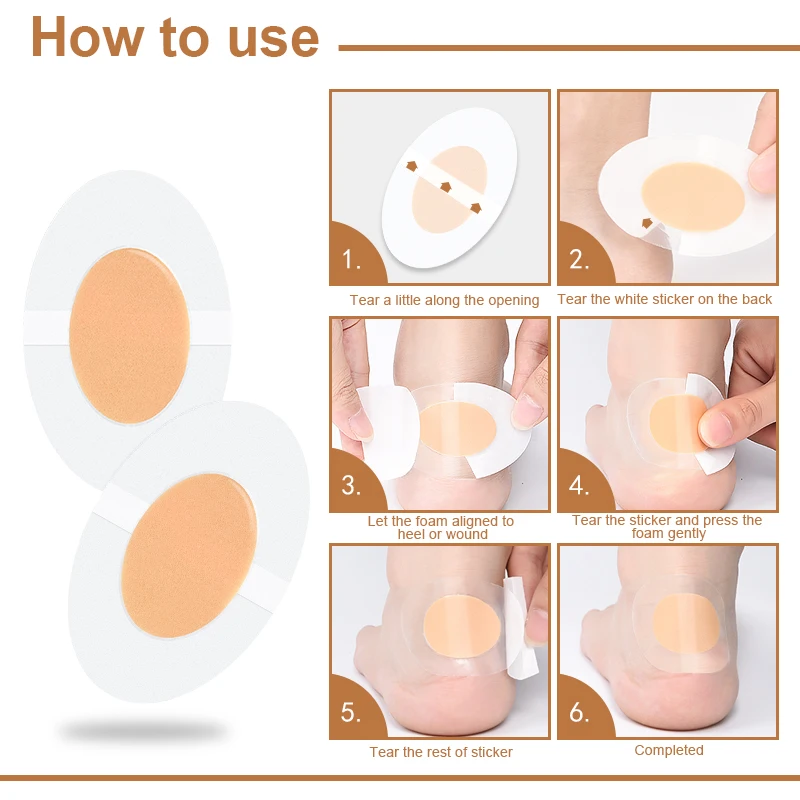 How to use

1.
Tear a little along the opening

2.
Tear the white sticker on the back

3.
Let the foam aligned to heel or wound

4.
Tear the sticker and press the foam gently

5.
Tear the rest of sticker

6.
Completed