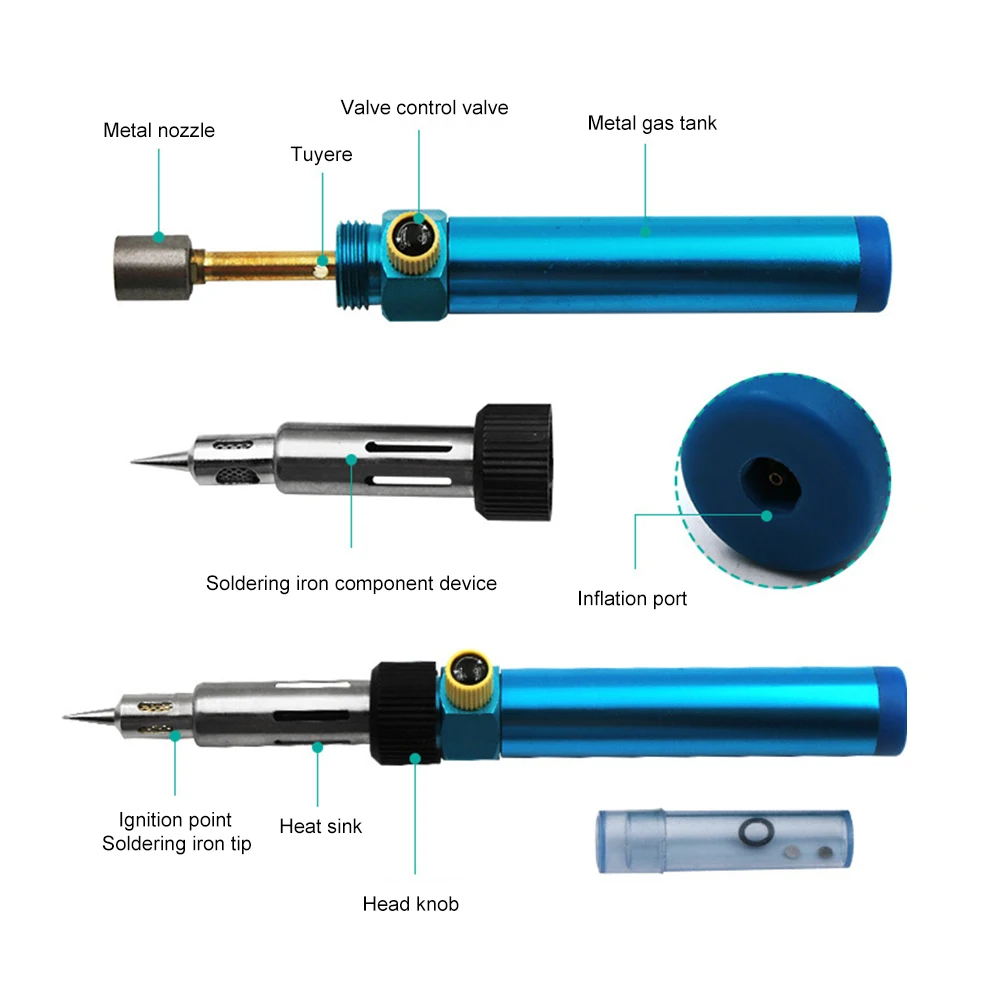 Metal nozzle
Tuyere
Valve control valve
Metal gas tank

Soldering iron component device
Inflation port

Ignition point
Soldering iron tip
Heat sink
Head knob