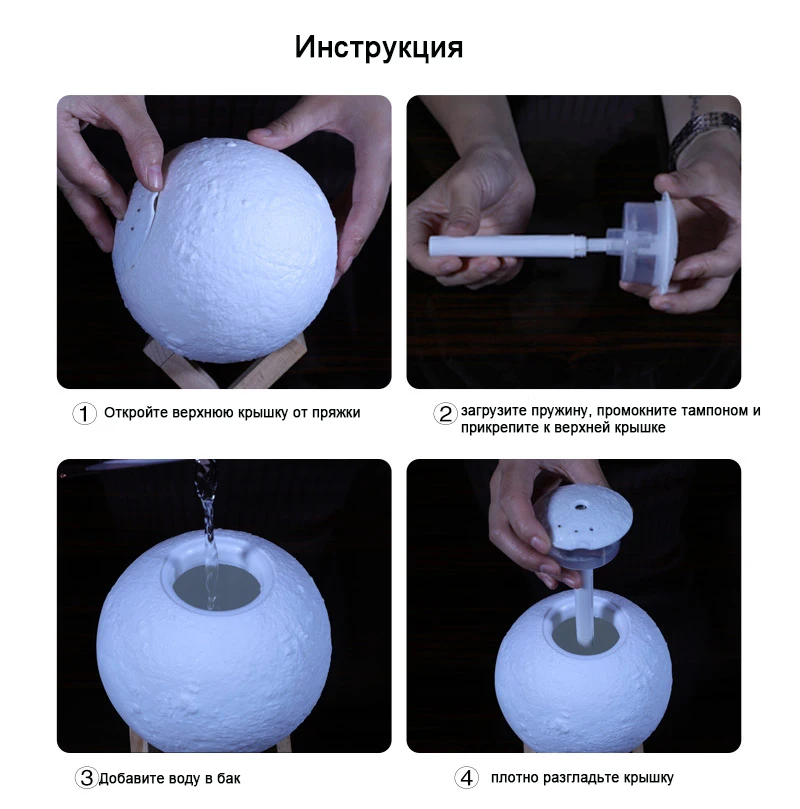 Инструкция

1 Откройте верхнюю крышку от пряжки

2 загрузите пружину, промокните тампоном и прикрепите к верхней крышке

3 Добавите воду в бак

4 плотно разгладьте крышку