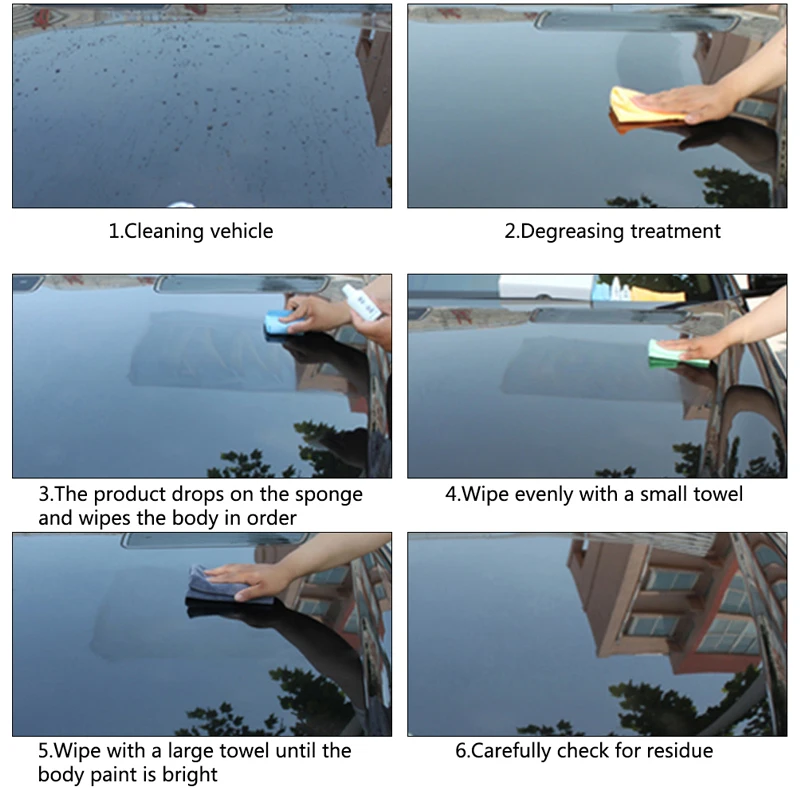 1.Cleaning vehicle

2.Degreasing treatment

3.The product drops on the sponge and wipes the body in order

4.Wipe evenly with a small towel

5.Wipe with a large towel until the body paint is bright

6.Carefully check for residue