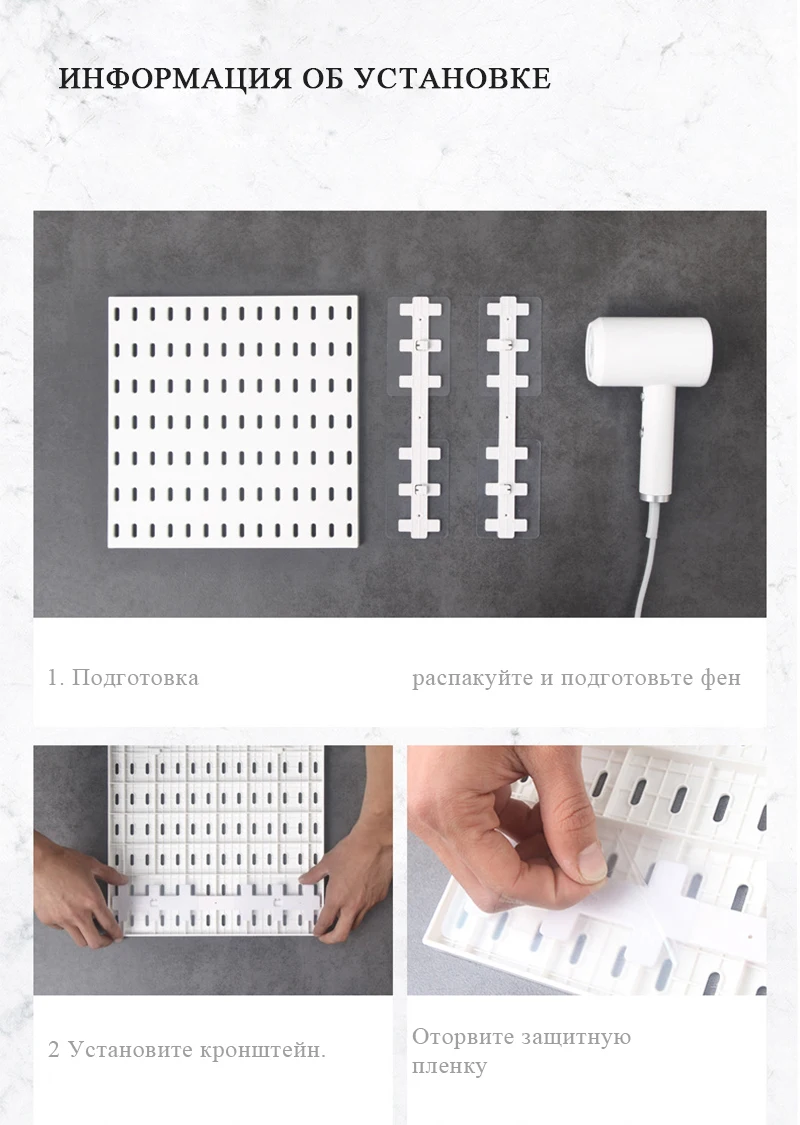 ИНФОРМАЦИЯ ОБ УСТАНОВКЕ

1. Подготовка

распакуйте и подготовьте фен

2 Установите кронштейн.

Оторвите защитную пленку