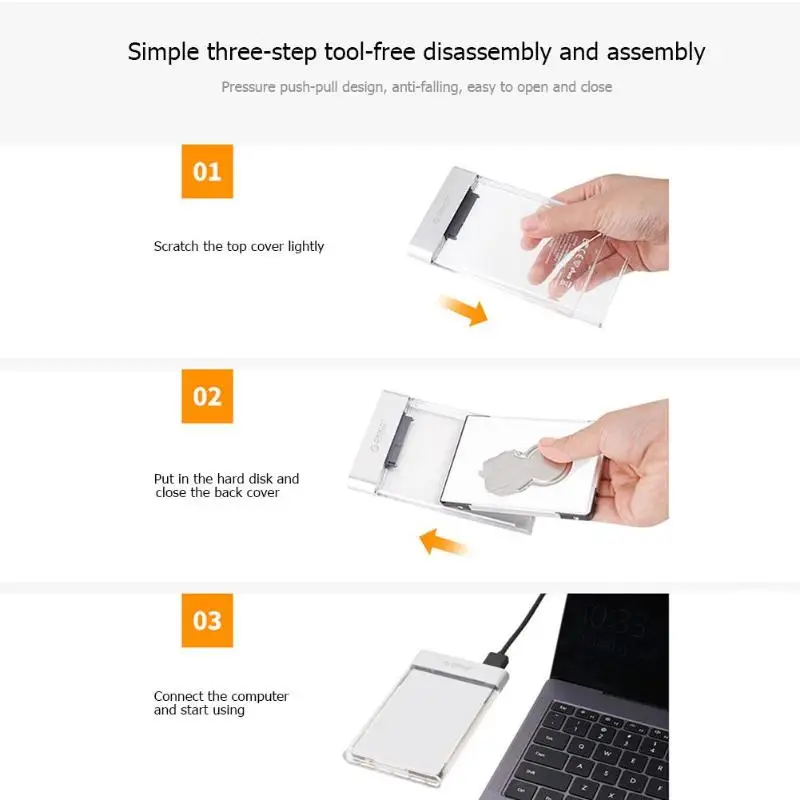 Simple three-step tool-free disassembly and assembly

Pressure push-pull design, anti-falling, easy to open and close

01

Scratch the top cover lightly

02

Put in the hard disk and close the back cover

03

Connect the computer and start using