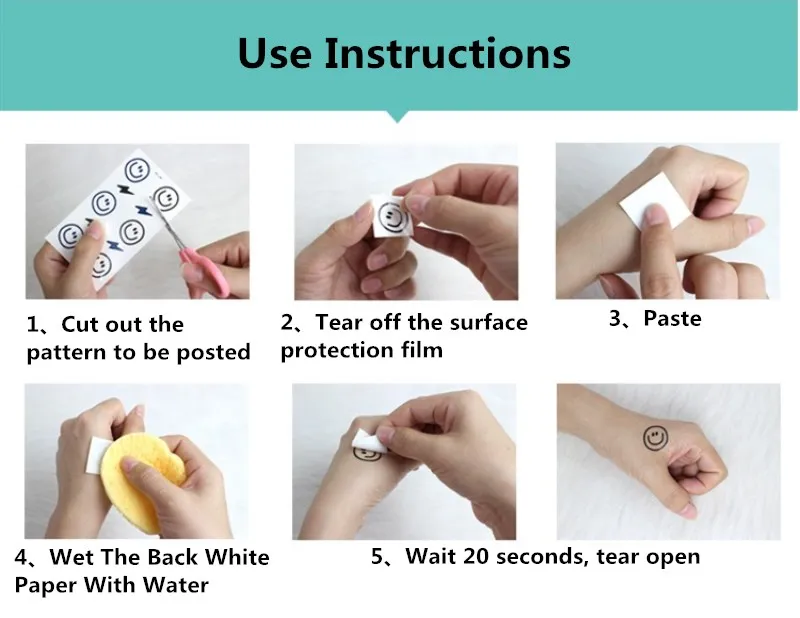 Use Instructions

1、Cut out the pattern to be posted

2、Tear off the surface protection film

3、Paste

4、Wet The Back White Paper With Water

5、Wait 20 seconds, tear open