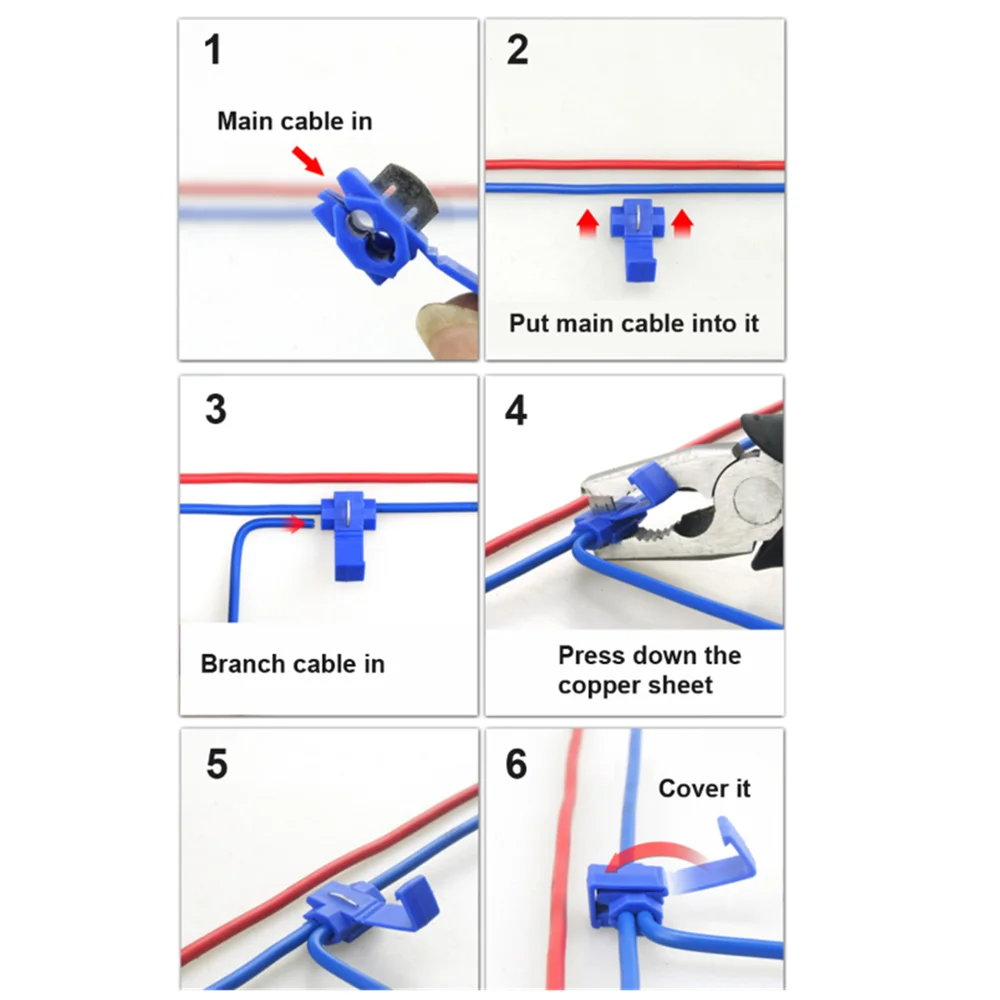 1

Main cable in

2

Put main cable into it

3

Branch cable in

4

Press down the copper sheet

5

6

Cover it