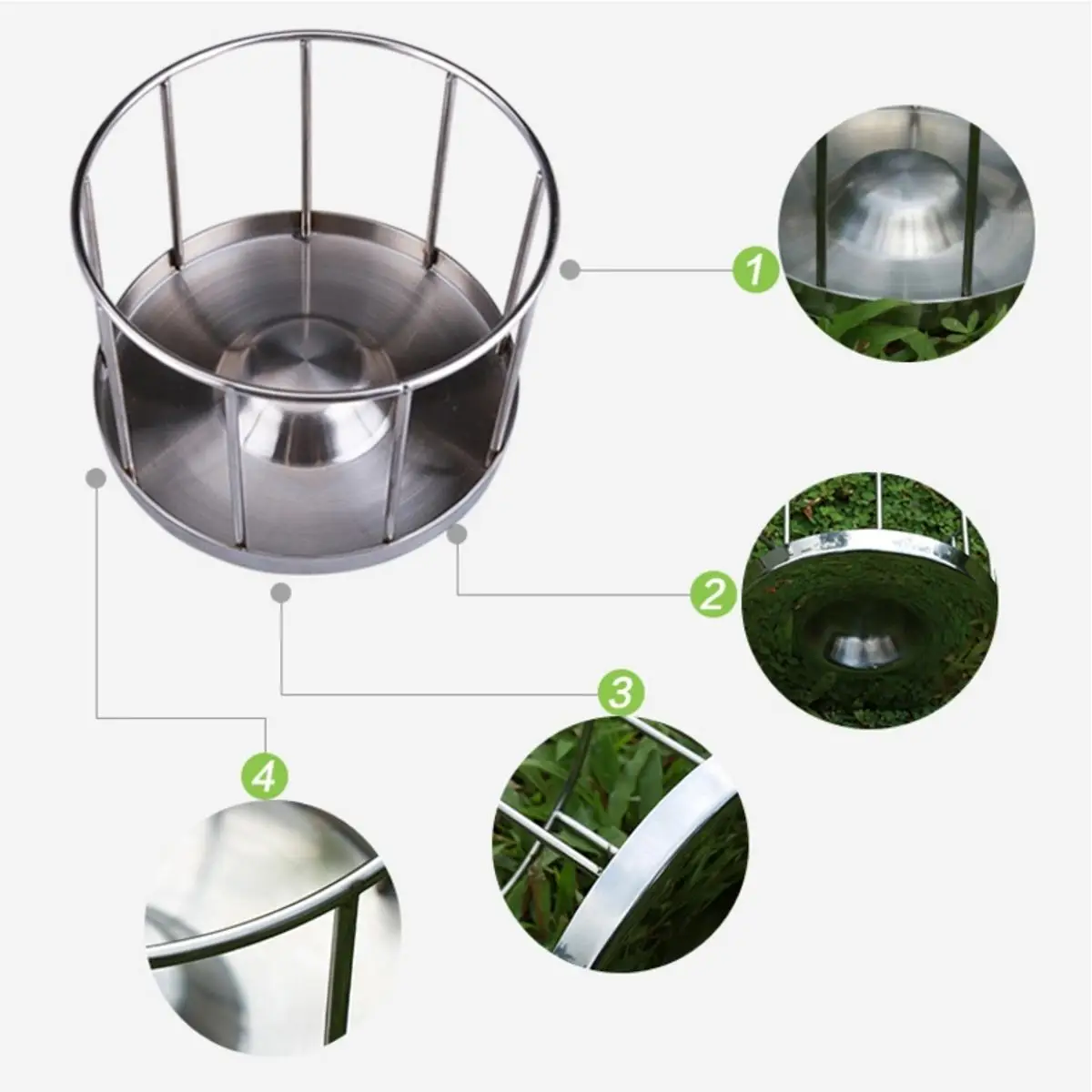 1

2

3

4