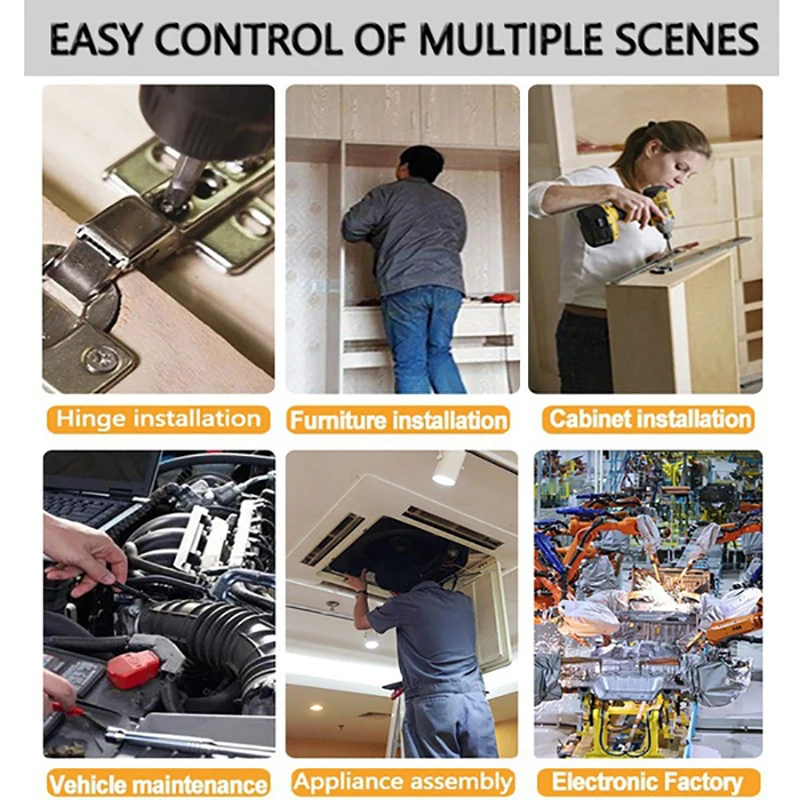 EASY CONTROL OF MULTIPLE SCENES

Hinge installation

Furniture installation

Cabinet installation

Vehicle maintenance

Appliance assembly

Electronic Factory