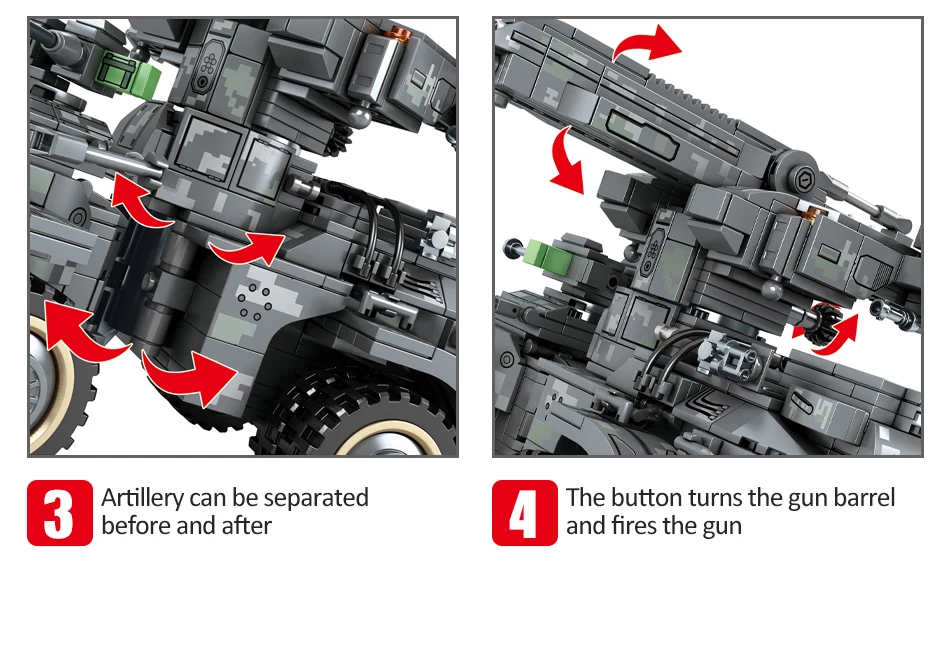 3 Artillery can be separated before and after

4 The button turns the gun barrel and fires the gun