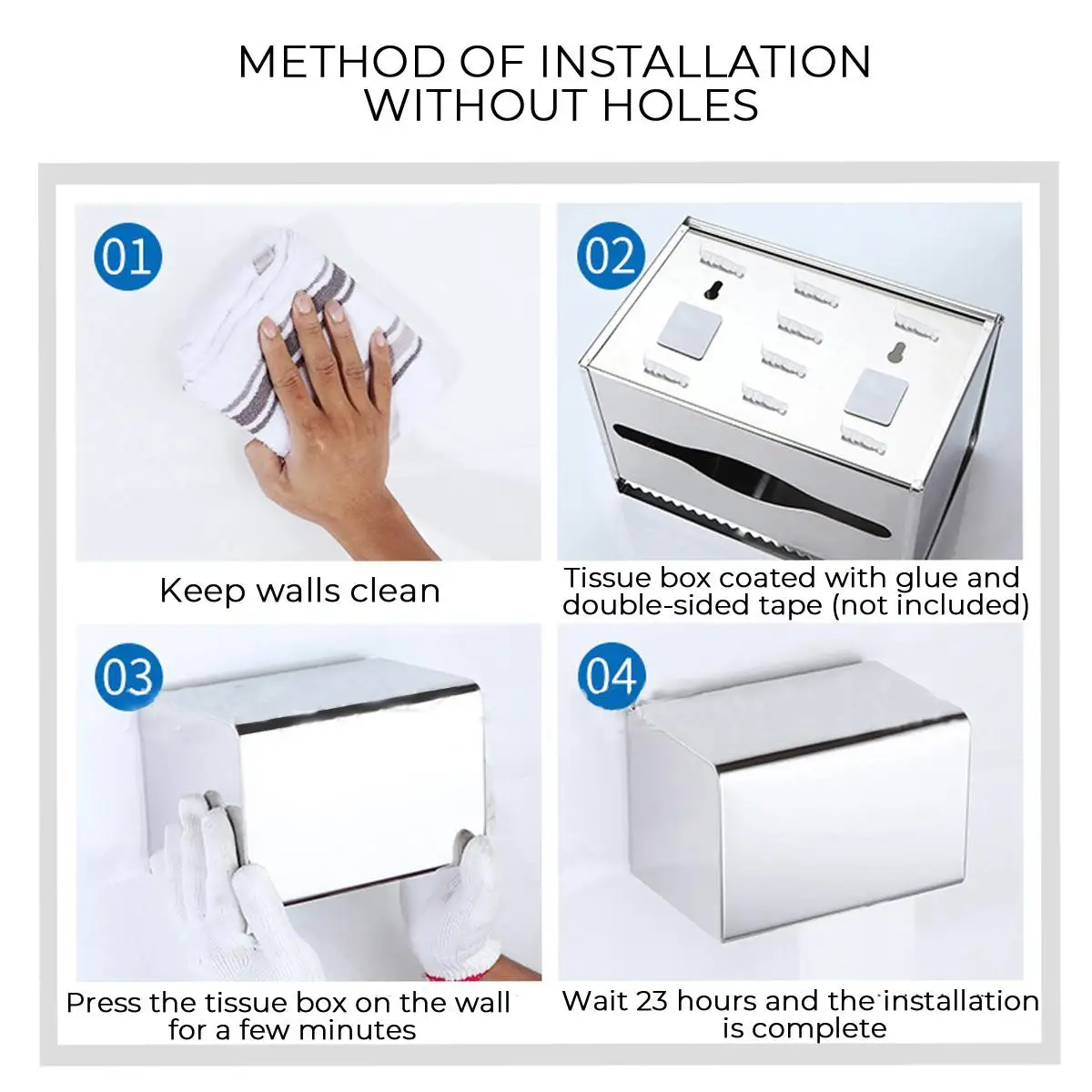 METHOD OF INSTALLATION
WITHOUT HOLES

01

Keep walls clean

02

Tissue box coated with glue and double-sided tape (not included)

03

Press the tissue box on the wall for a few minutes

04

Wait 23 hours and the installation is complete