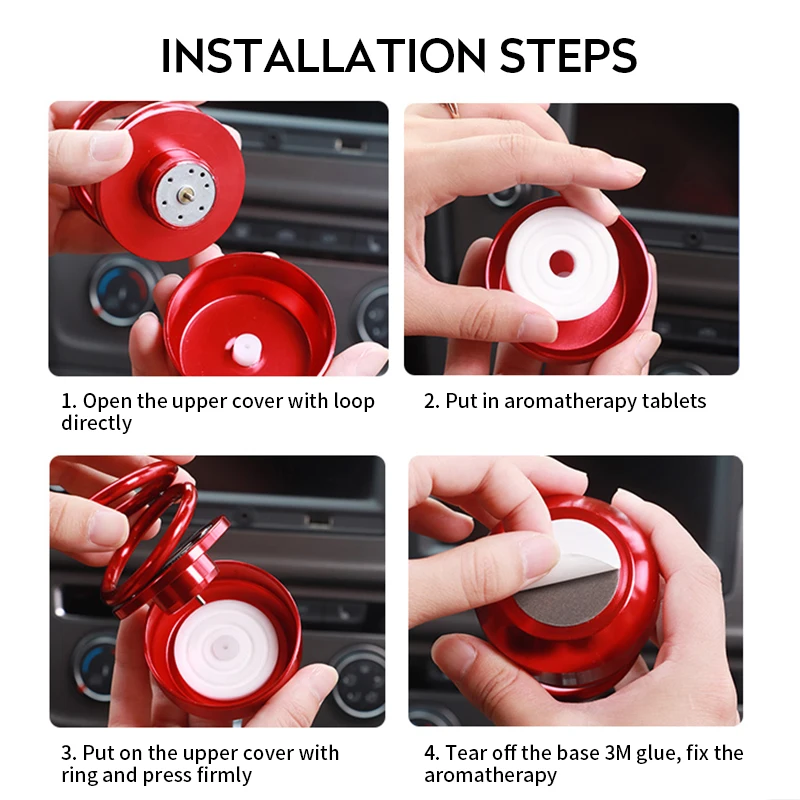 INSTALLATION STEPS

1. Open the upper cover with loop directly

2. Put in aromatherapy tablets

3. Put on the upper cover with ring and press firmly

4. Tear off the base 3M glue, fix the aromatherapy