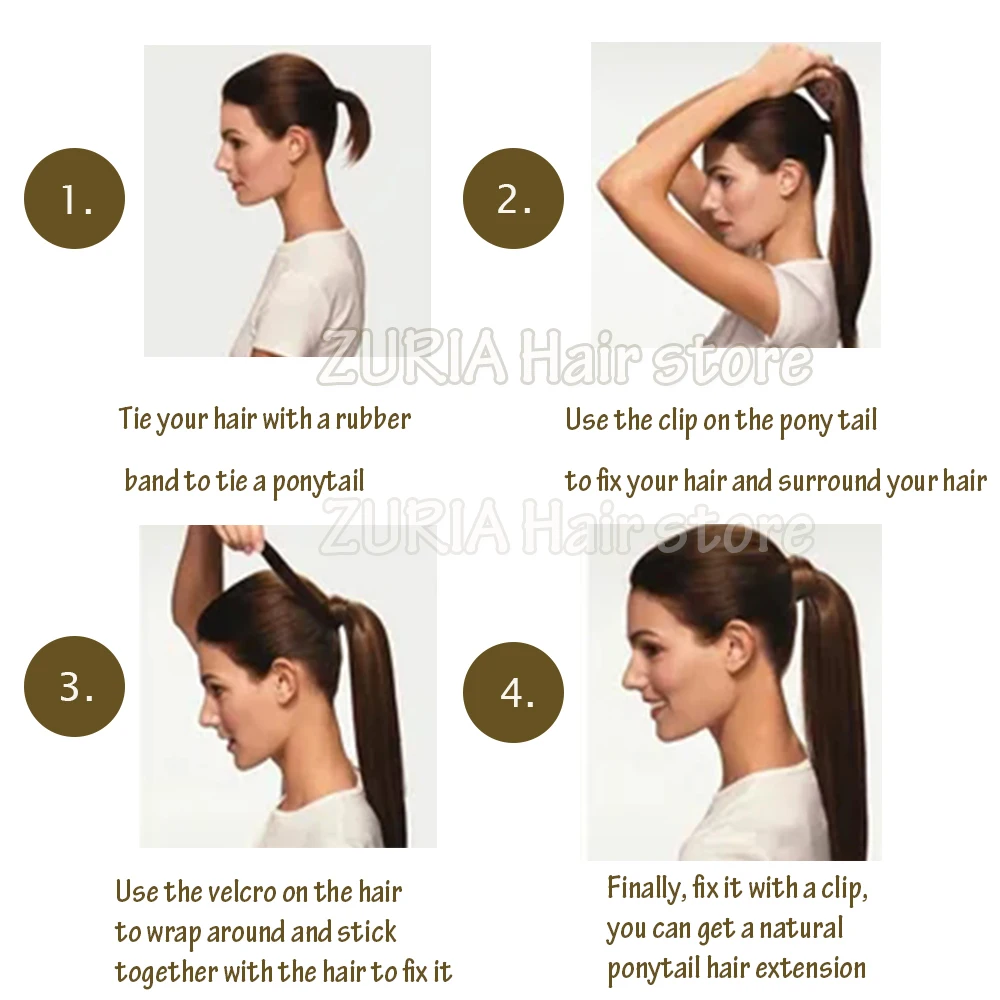 1.

2.

ZURIA Hair store

Tie your hair with a rubber band to tie a ponytail

Use the clip on the pony tail to fix your hair and surround your hair

ZURIA Hair store

3.

4.

Use the velcro on the hair to wrap around and stick together with the hair to fix it

Finally, fix it with a clip, you can get a natural ponytail hair extension