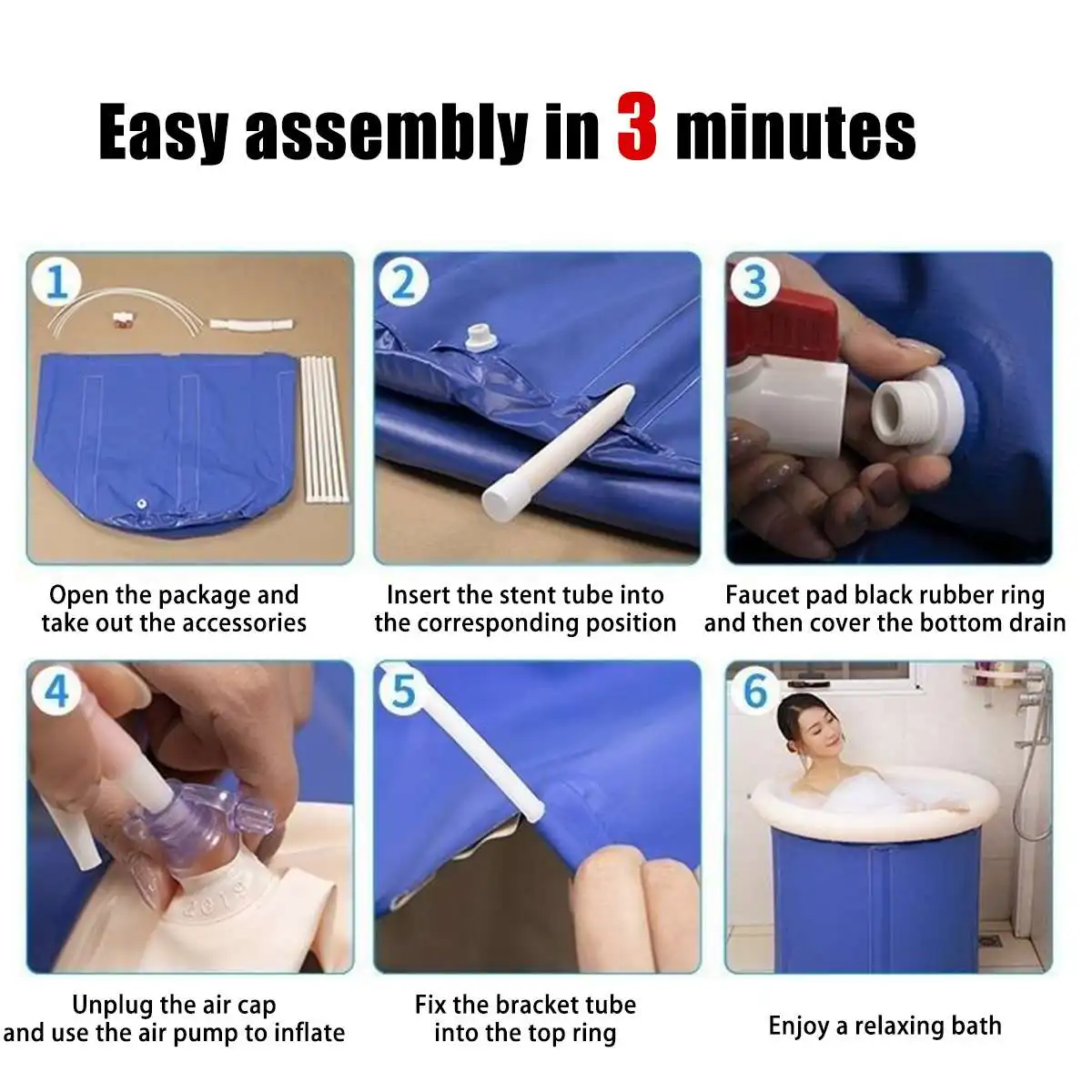 Easy assembly in 3 minutes

1

Open the package and take out the accessories

2

Insert the stent tube into the corresponding position

3

Faucet pad black rubber ring and then cover the bottom drain

4

Unplug the air cap and use the air pump to inflate

5

Fix the bracket tube into the top ring

6

Enjoy a relaxing bath