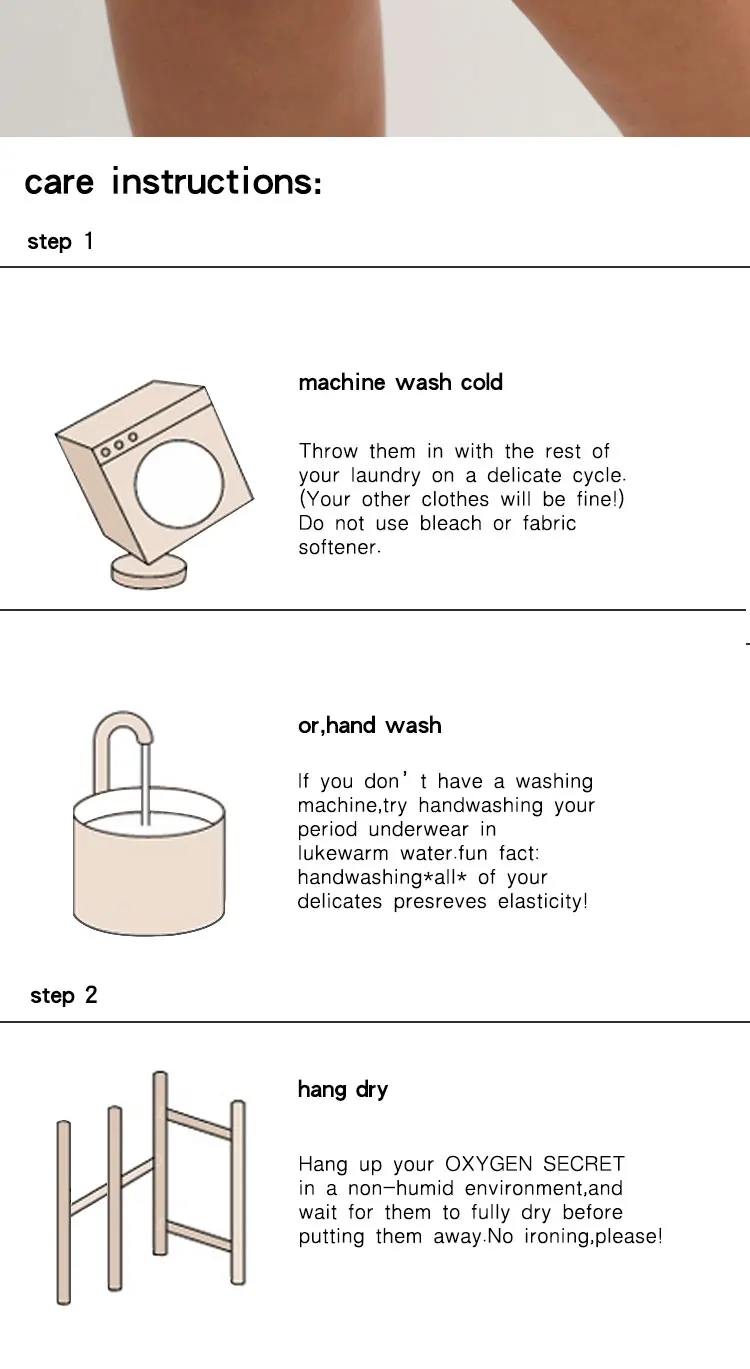 care instructions:

step 1

machine wash cold

Throw them in with the rest of your laundry on a delicate cycle. (Your other clothes will be fine!) Do not use bleach or fabric softener.

or,hand wash

If you don’t have a washing machine,try handwashing your period underwear in lukewarm water.fun fact: handwashing*all* of your delicates presreves elasticity!

step 2

hang dry

Hang up your OXYGEN SECRET in a non-humid environment,and wait for them to fully dry before putting them away.No ironing,please!