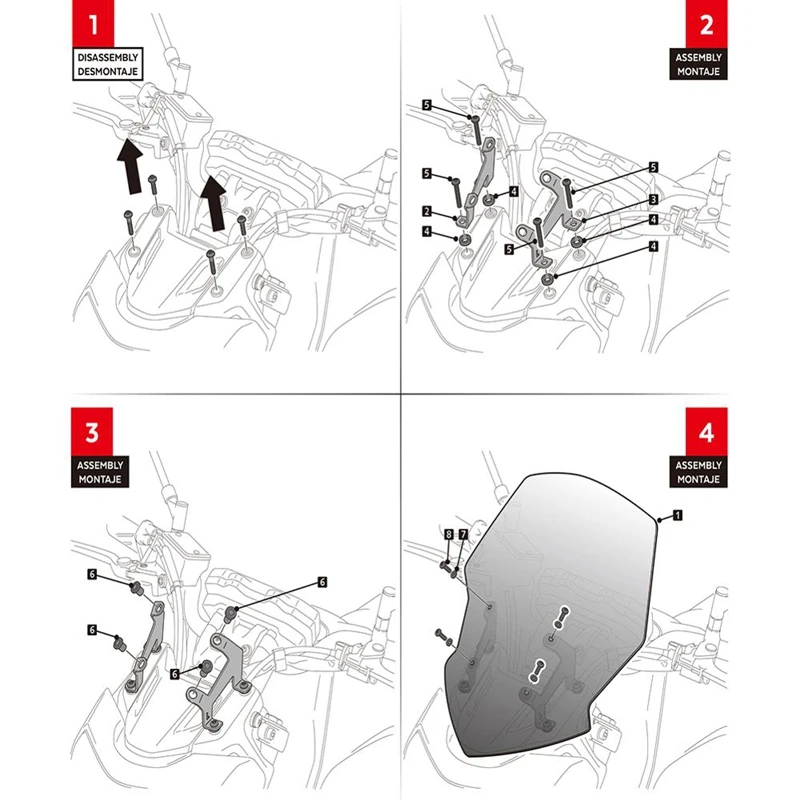 1

DISASSEMBLY
DESMONTAJE

2

ASSEMBLY
MONTAJE

5
5
2
4
4
5
3
4
5
4

3

ASSEMBLY
MONTAJE

6
6
6
6

4

ASSEMBLY
MONTAJE

1
8
7