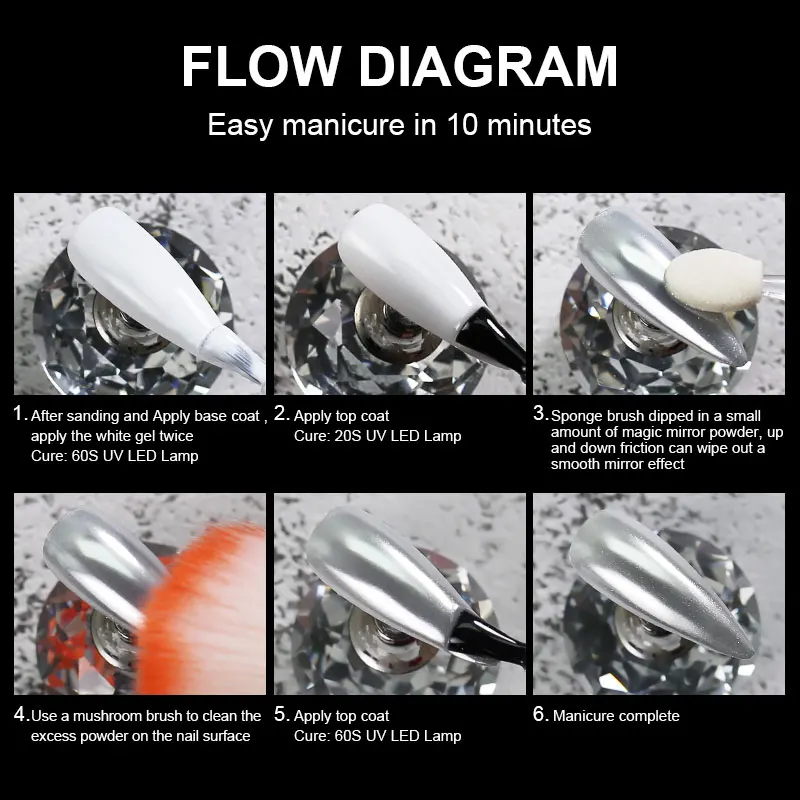 FLOW DIAGRAM

Easy manicure in 10 minutes

1. After sanding and Apply base coat , apply the white gel twice
Cure: 60S UV LED Lamp

2. Apply top coat
Cure: 20S UV LED Lamp

3. Sponge brush dipped in a small amount of magic mirror powder, up and down friction can wipe out a smooth mirror effect

4. Use a mushroom brush to clean the excess powder on the nail surface

5. Apply top coat
Cure: 60S UV LED Lamp

6. Manicure complete