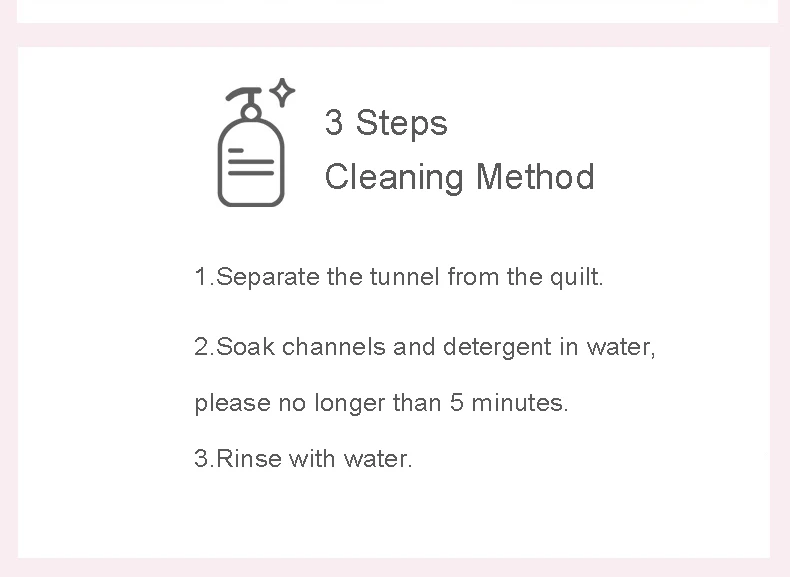 3 Steps
Cleaning Method

1.Separate the tunnel from the quilt.

2.Soak channels and detergent in water, please no longer than 5 minutes.

3.Rinse with water.