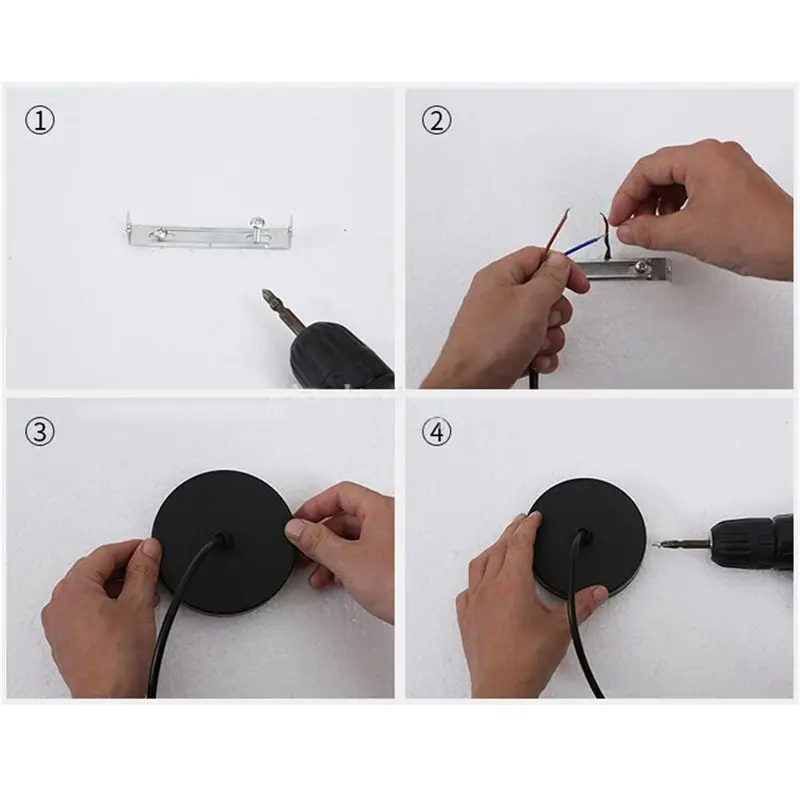 ①

②

③

④