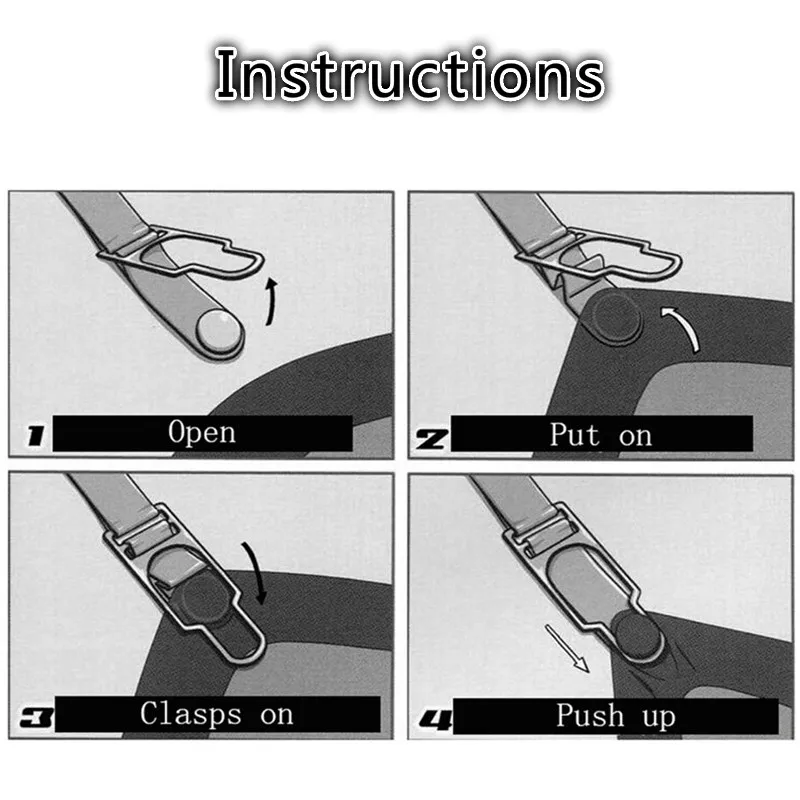 Instructions

1 Open

2 Put on

3 Clasps on

4 Push up