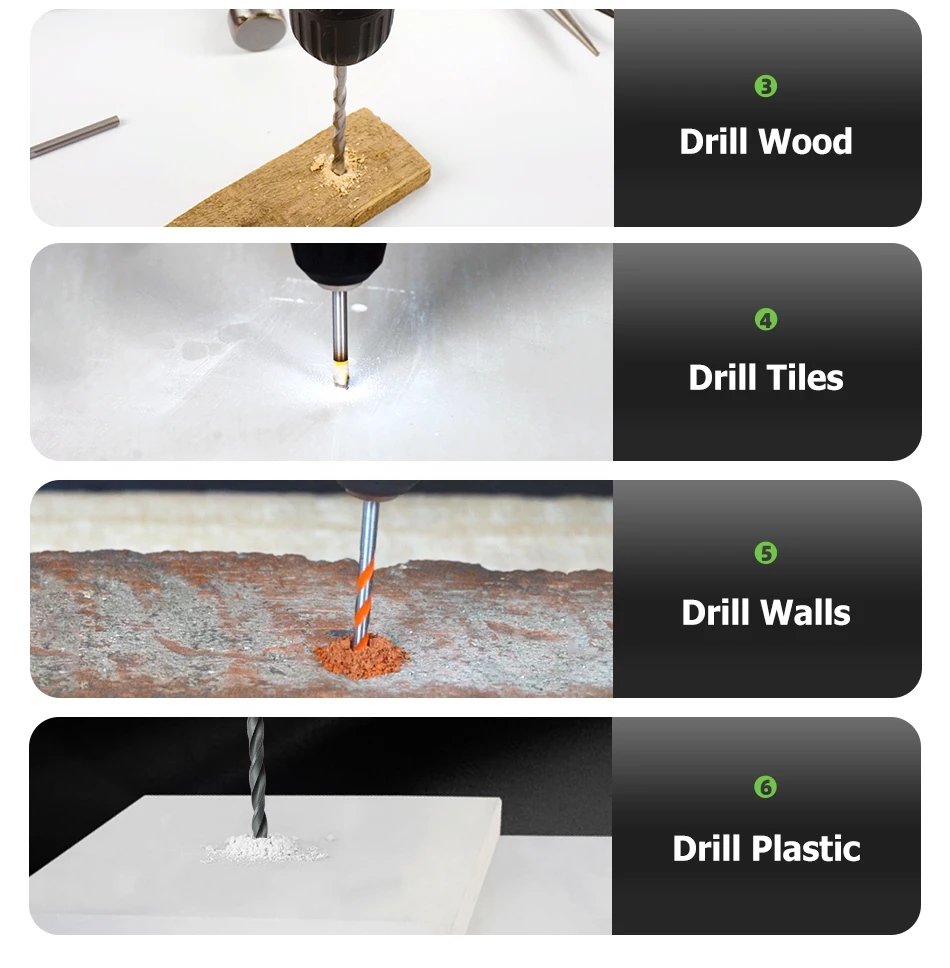 3
Drill Wood

4
Drill Tiles

5
Drill Walls

6
Drill Plastic