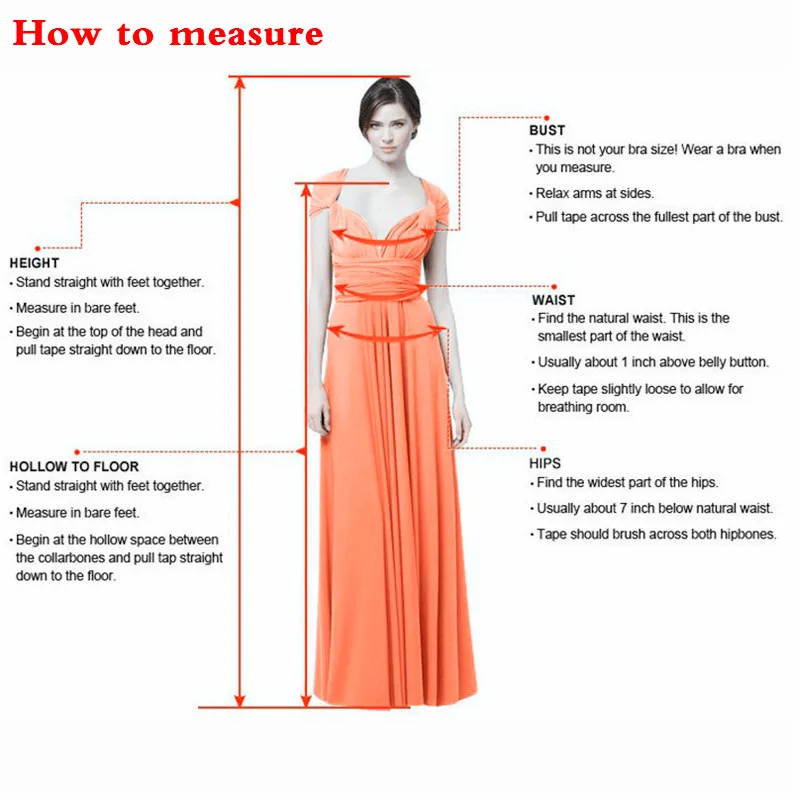 How to measure

HEIGHT
• Stand straight with feet together.
• Measure in bare feet.
• Begin at the top of the head and pull tape straight down to the floor.

HOLLOW TO FLOOR
• Stand straight with feet together.
• Measure in bare feet.
• Begin at the hollow space between the collarbones and pull tap straight down to the floor.

BUST
• This is not your bra size! Wear a bra when you measure.
• Relax arms at sides.
• Pull tape across the fullest part of the bust.

WAIST
• Find the natural waist. This is the smallest part of the waist.
• Usually about 1 inch above belly button.
• Keep tape slightly loose to allow for breathing room.

HIPS
• Find the widest part of the hips.
• Usually about 7 inch below natural waist.
• Tape should brush across both hipbones.