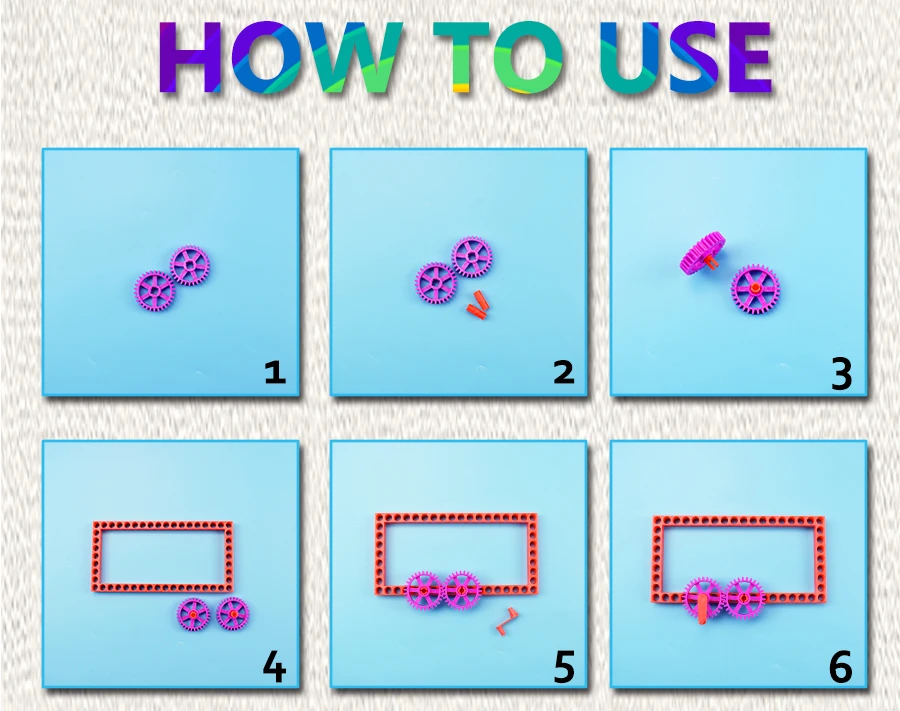 HOW TO USE

1

2

3

4

5

6