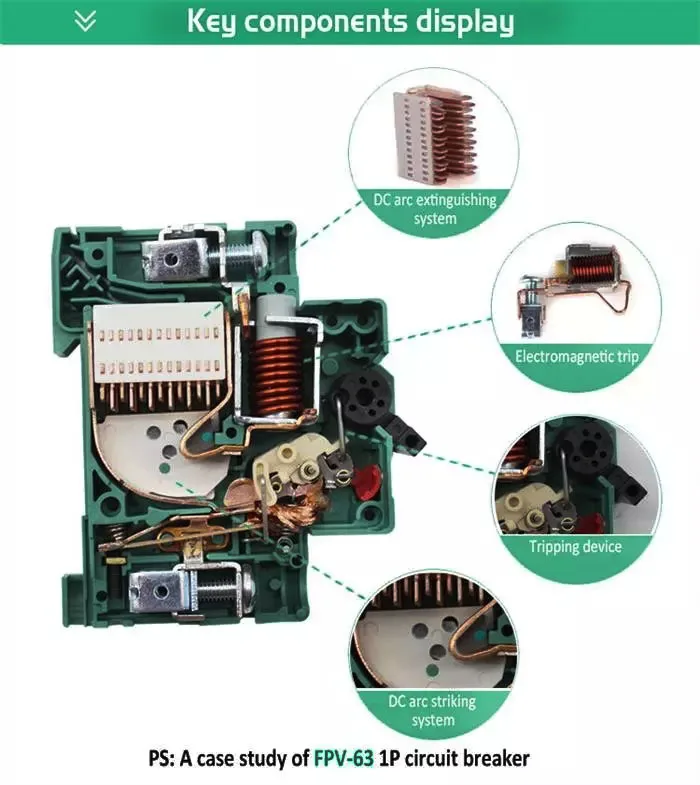 Key components display

DC arc extinguishing system

Electromagnetic trip

Tripping device

DC arc striking system

PS: A case study of FPV-63 1P circuit breaker