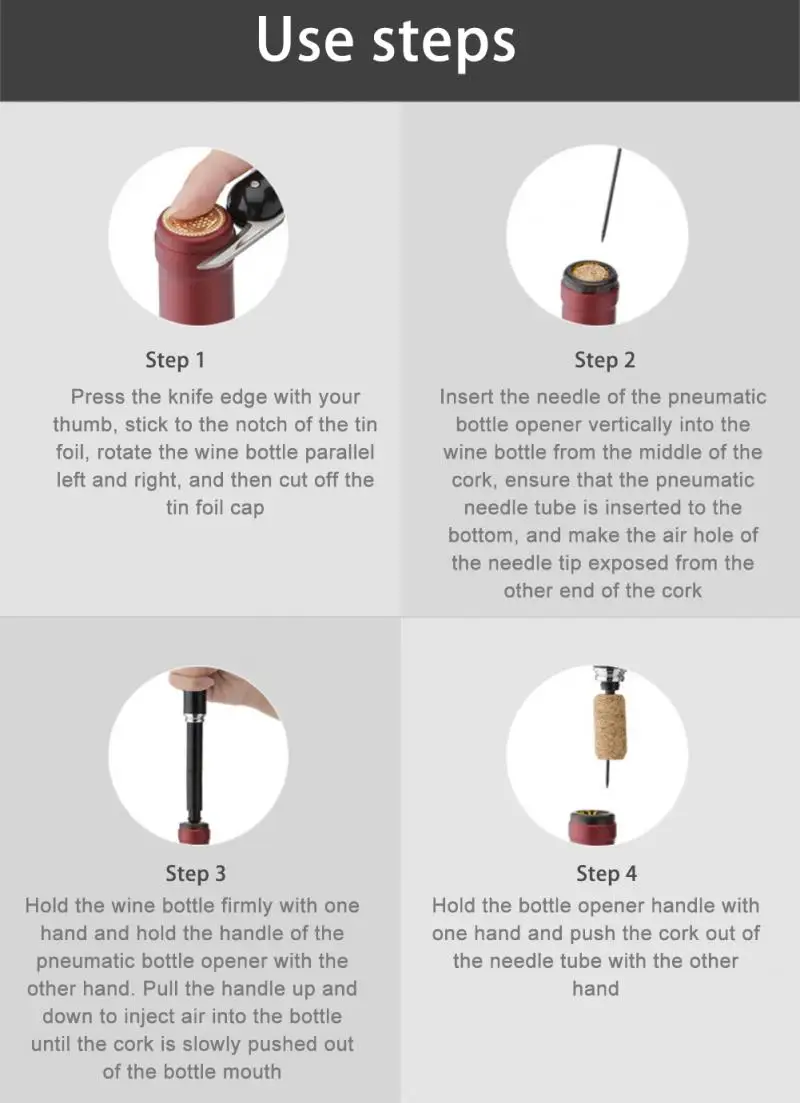 Use steps

Step 1

Press the knife edge with your thumb, stick to the notch of the tin foil, rotate the wine bottle parallel left and right, and then cut off the tin foil cap

Step 2

Insert the needle of the pneumatic bottle opener vertically into the wine bottle from the middle of the cork, ensure that the pneumatic needle tube is inserted to the bottom, and make the air hole of the needle tip exposed from the other end of the cork

Step 3

Hold the wine bottle firmly with one hand and hold the handle of the pneumatic bottle opener with the other hand. Pull the handle up and down to inject air into the bottle until the cork is slowly pushed out of the bottle mouth

Step 4

Hold the bottle opener handle with one hand and push the cork out of the needle tube with the other hand