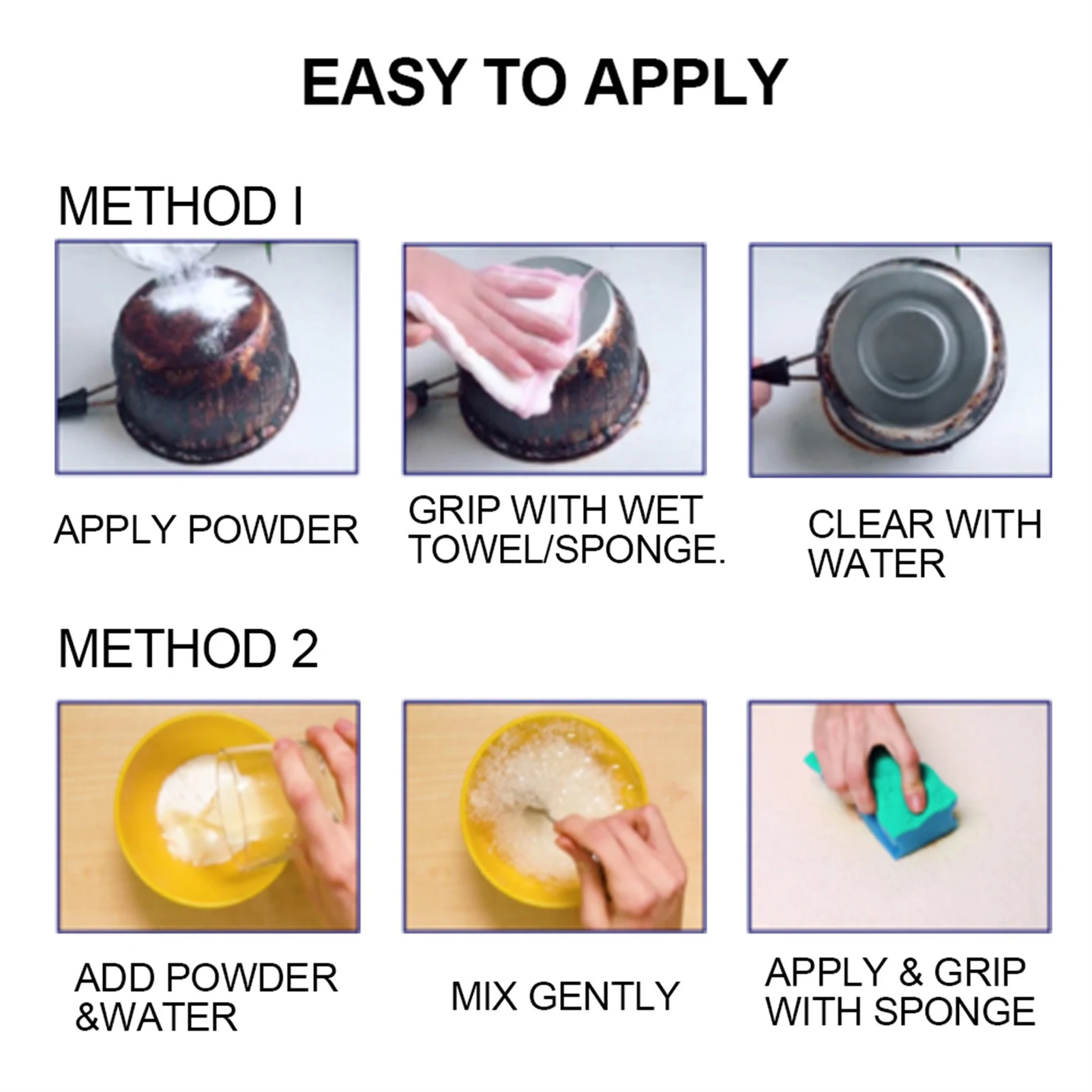 EASY TO APPLY

METHOD I

APPLY POWDER

GRIP WITH WET TOWEL/SPONGE.

CLEAR WITH WATER

METHOD 2

ADD POWDER &WATER

MIX GENTLY

APPLY & GRIP WITH SPONGE