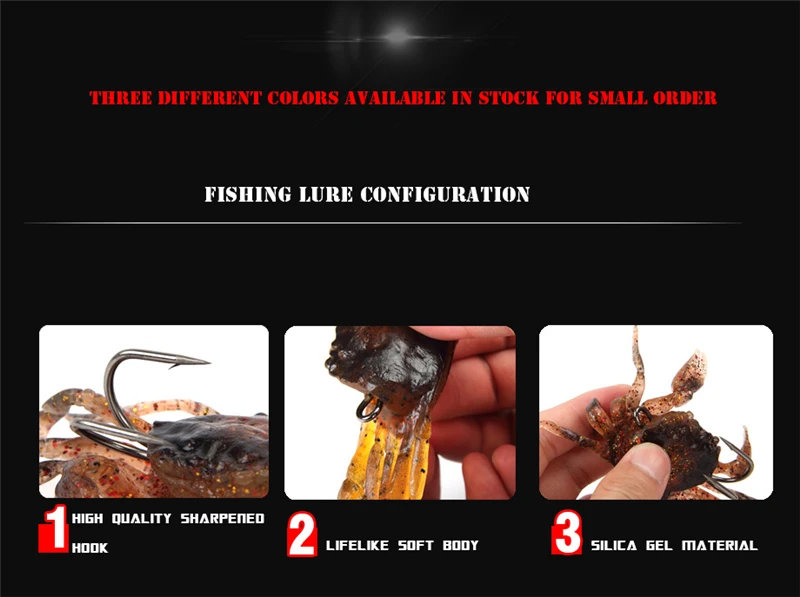 THREE DIFFERENT COLORS AVAILABLE IN STOCK FOR SMALL ORDER

FISHING LURE CONFIGURATION

1 HIGH QUALITY SHARPENED HOOK

2 LIFELIKE SOFT BODY

3 SILICA GEL MATERIAL