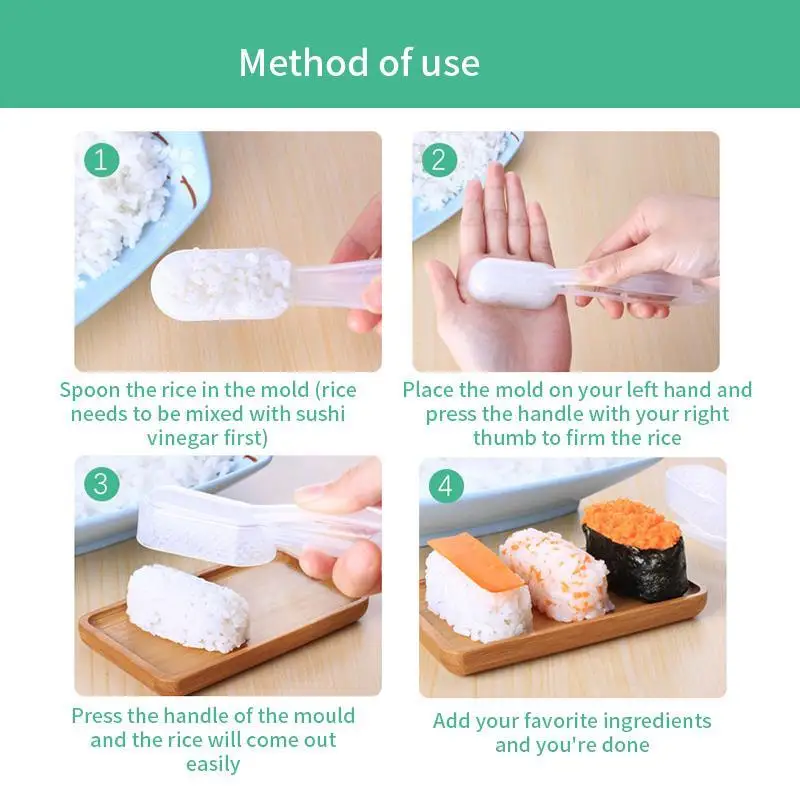 Method of use

1

Spoon the rice in the mold (rice needs to be mixed with sushi vinegar first)

2

Place the mold on your left hand and press the handle with your right thumb to firm the rice

3

Press the handle of the mould and the rice will come out easily

4

Add your favorite ingredients and you're done