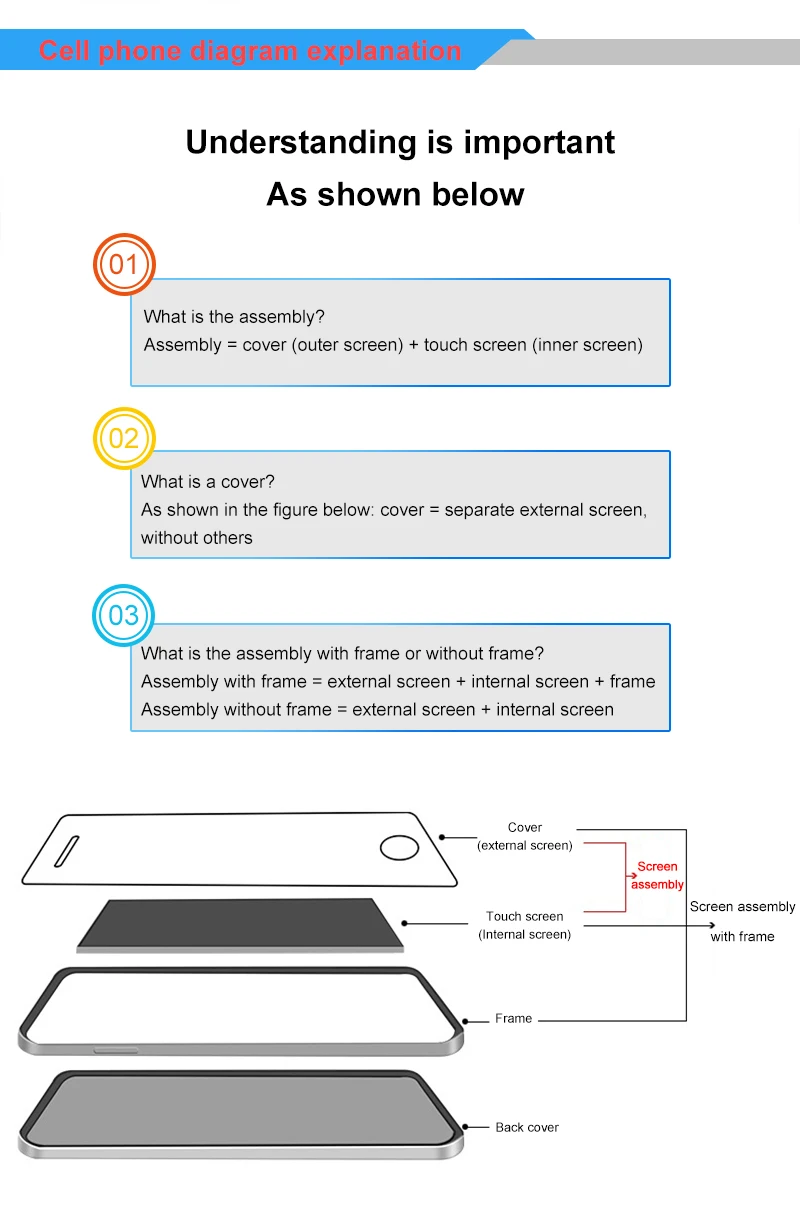 Cell phone diagram explanation

Understanding is important
As shown below

01

What is the assembly?
Assembly = cover (outer screen) + touch screen (inner screen)

02

What is a cover?
As shown in the figure below: cover = separate external screen, without others

03

What is the assembly with frame or without frame?
Assembly with frame = external screen + internal screen + frame
Assembly without frame = external screen + internal screen

Cover
(external screen)

Screen assembly

Touch screen
(Internal screen)

Screen assembly with frame

Frame

Back cover