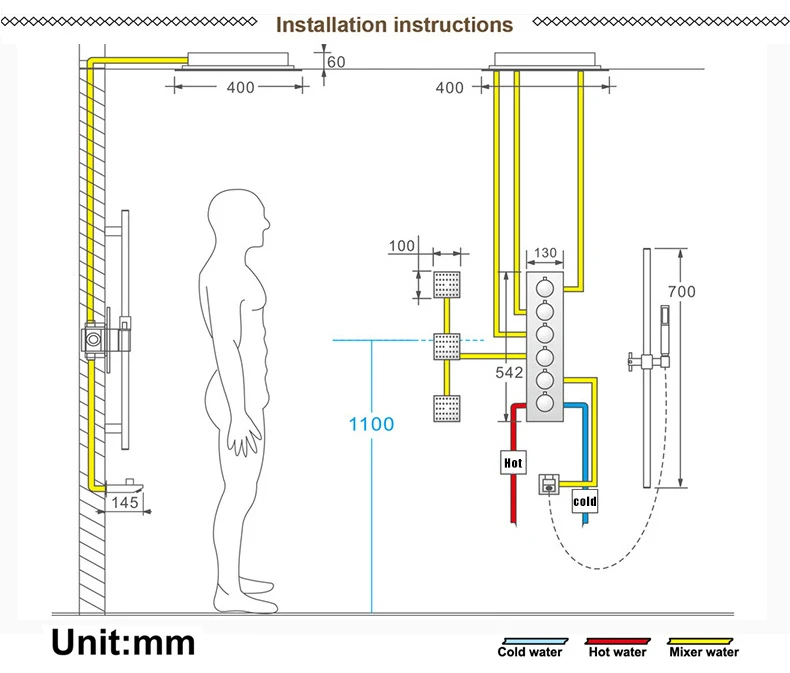 Installation instructions

60
400
400
100
130
700
542
1100
Hot
cold
145

Unit:mm

Cold water
Hot water
Mixer water