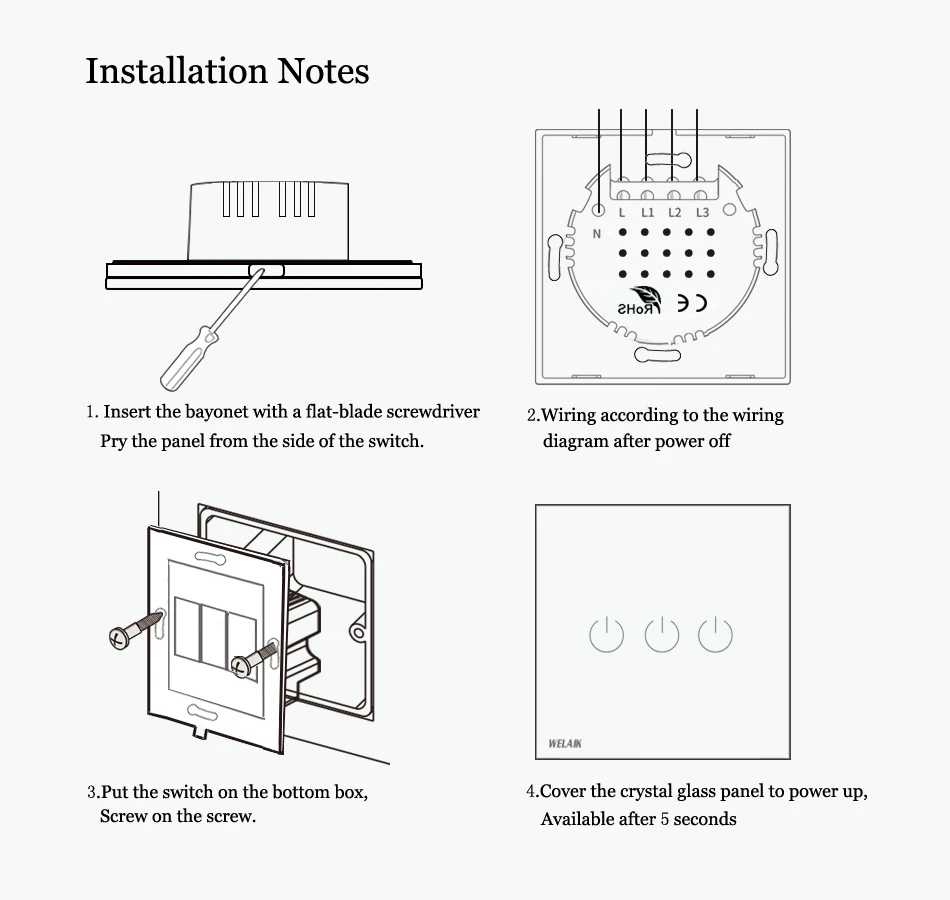 Installation Notes

L L1 L2 L3
N

RoHS CE

1. Insert the bayonet with a flat-blade screwdriver
Pry the panel from the side of the switch.

2.Wiring according to the wiring
diagram after power off

WELAIK

3.Put the switch on the bottom box,
Screw on the screw.

4.Cover the crystal glass panel to power up,
Available after 5 seconds