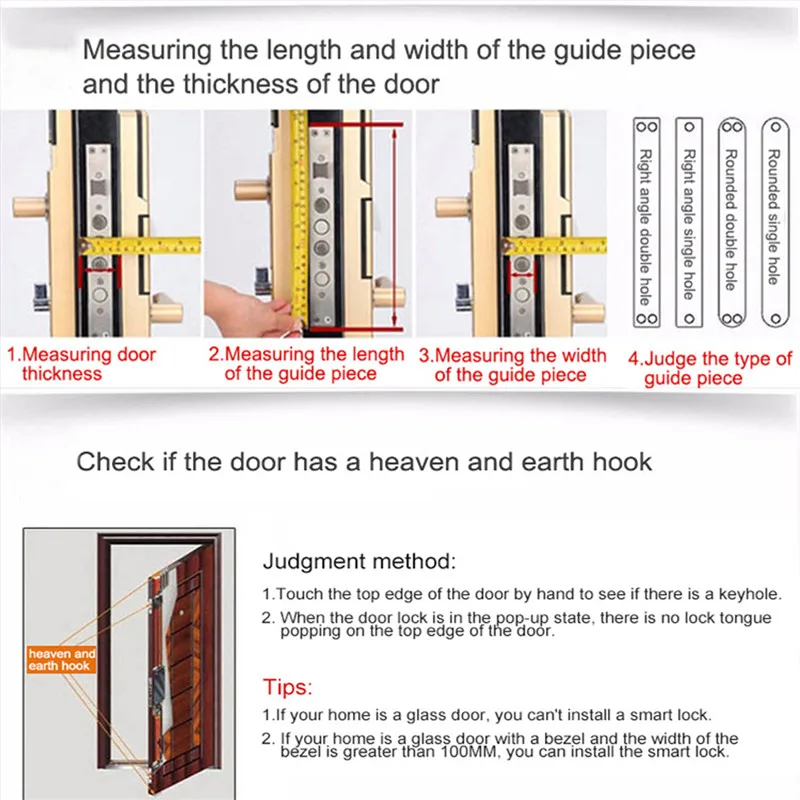 Measuring the length and width of the guide piece and the thickness of the door

Right angle double hole

Right angle single hole

Rounded double hole

Rounded single hole

1.Measuring door thickness

2.Measuring the length of the guide piece

3.Measuring the width of the guide piece

4.Judge the type of guide piece

Check if the door has a heaven and earth hook

heaven and earth hook

Judgment method:

1.Touch the top edge of the door by hand to see if there is a keyhole.

2. When the door lock is in the pop-up state, there is no lock tongue popping on the top edge of the door.

Tips:

1.If your home is a glass door, you can't install a smart lock.

2. If your home is a glass door with a bezel and the width of the bezel is greater than 100MM, you can install the smart lock.